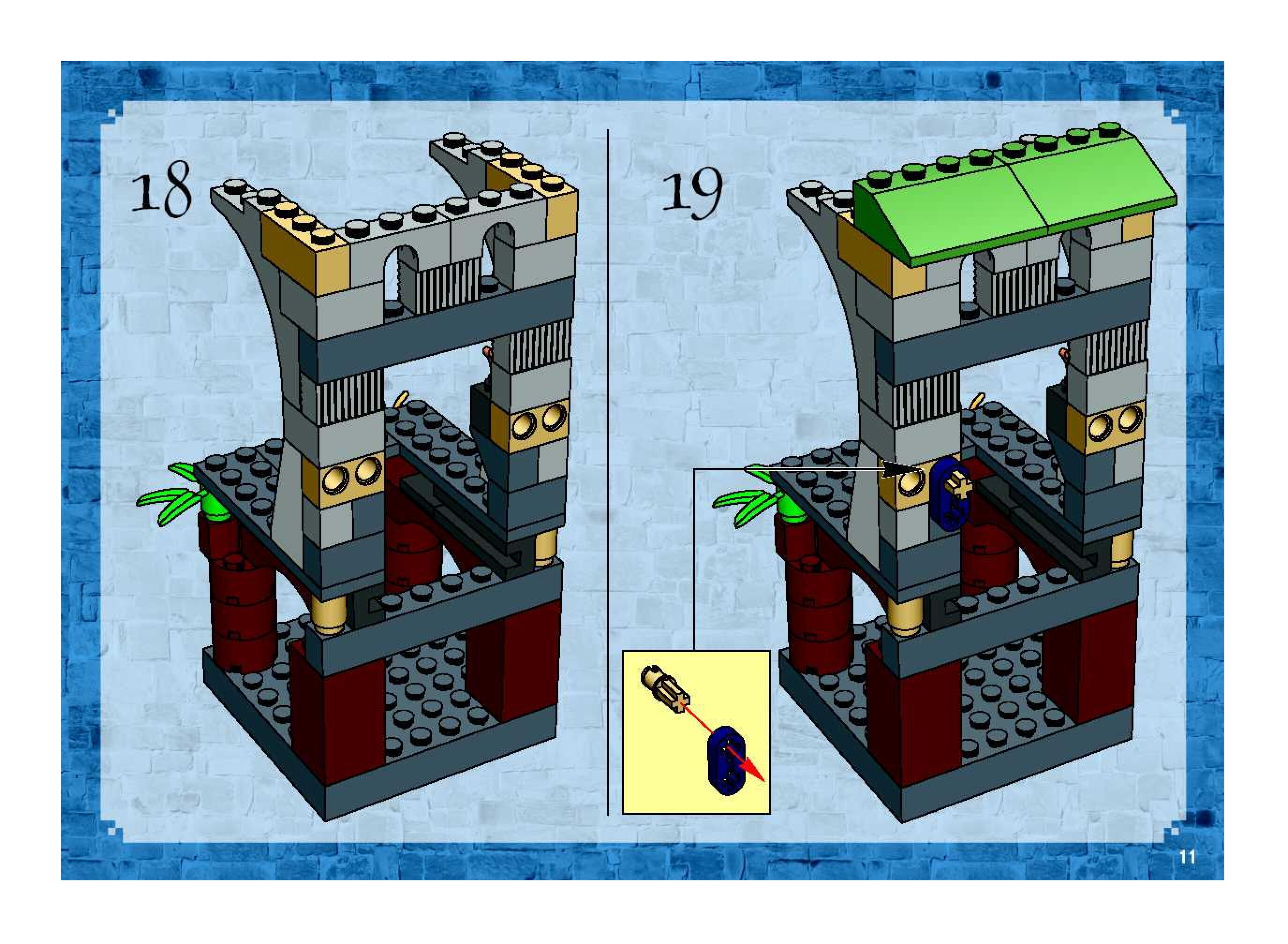 18

19

11