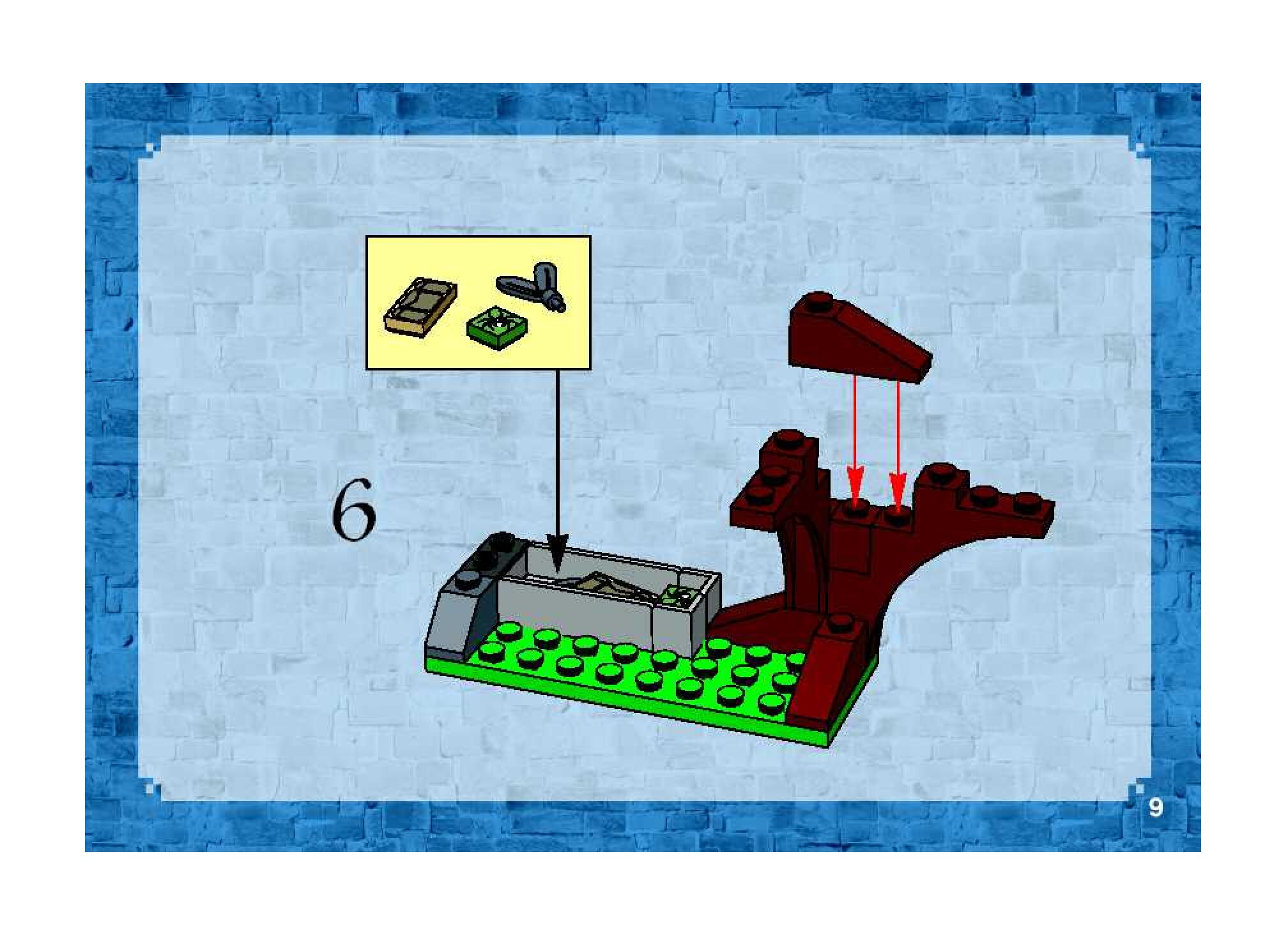 6

9