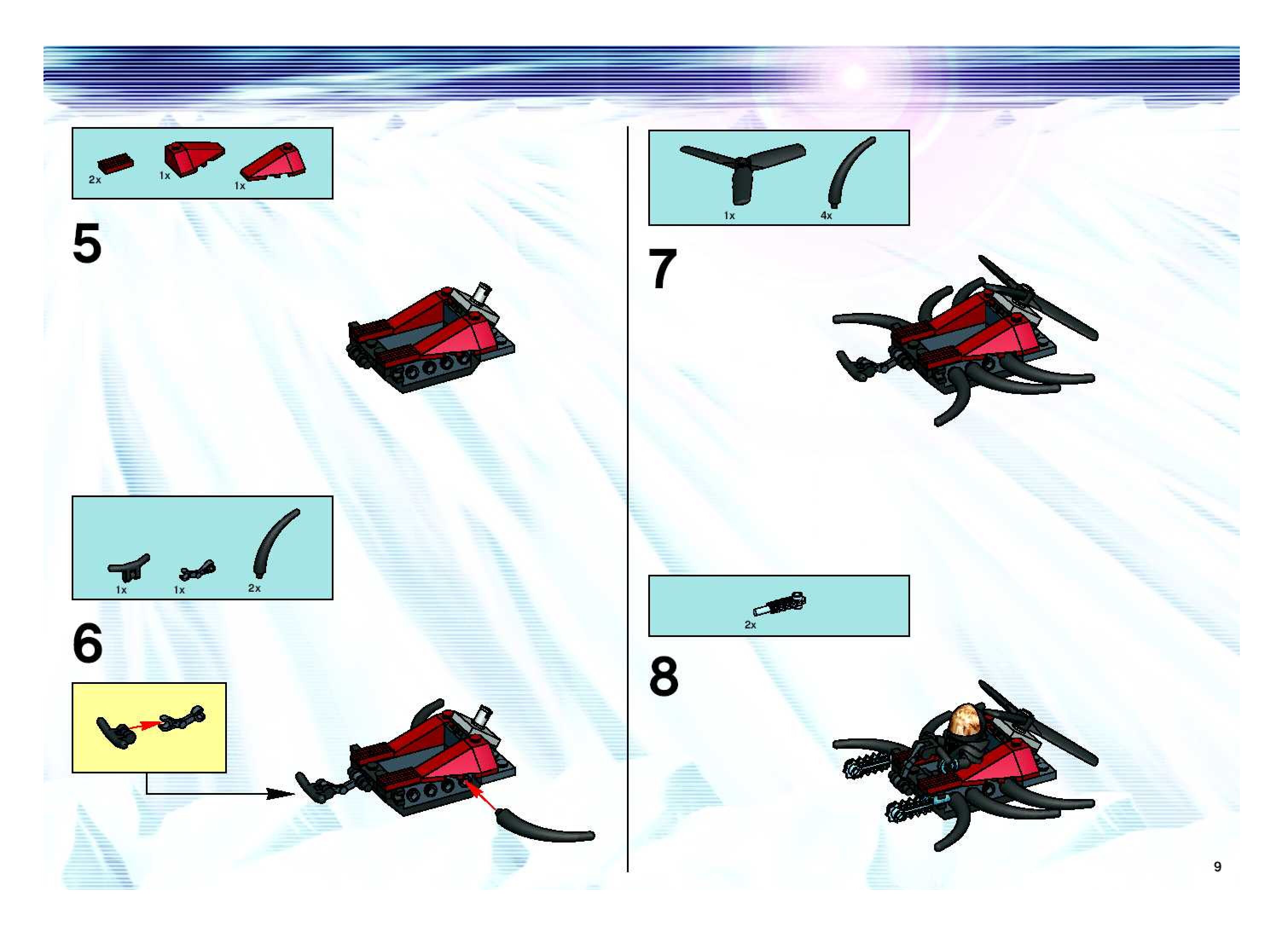 2x 1x 1x

5

1x 1x 2x

6

1x 4x

7

2x

8

9