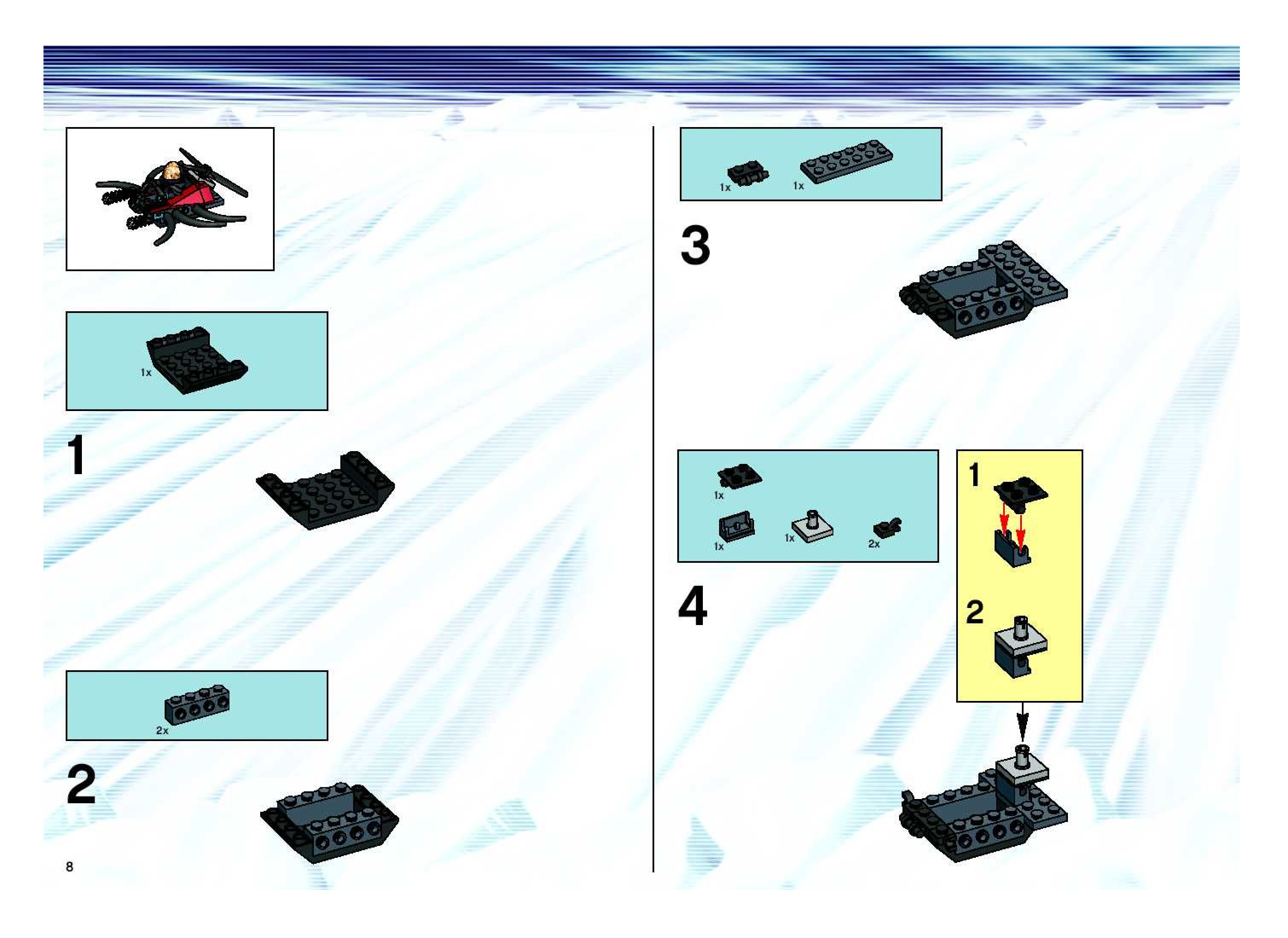 1x

1

2x

2

8

1x 1x

3

1x

1x 1x 2x

4

1

2