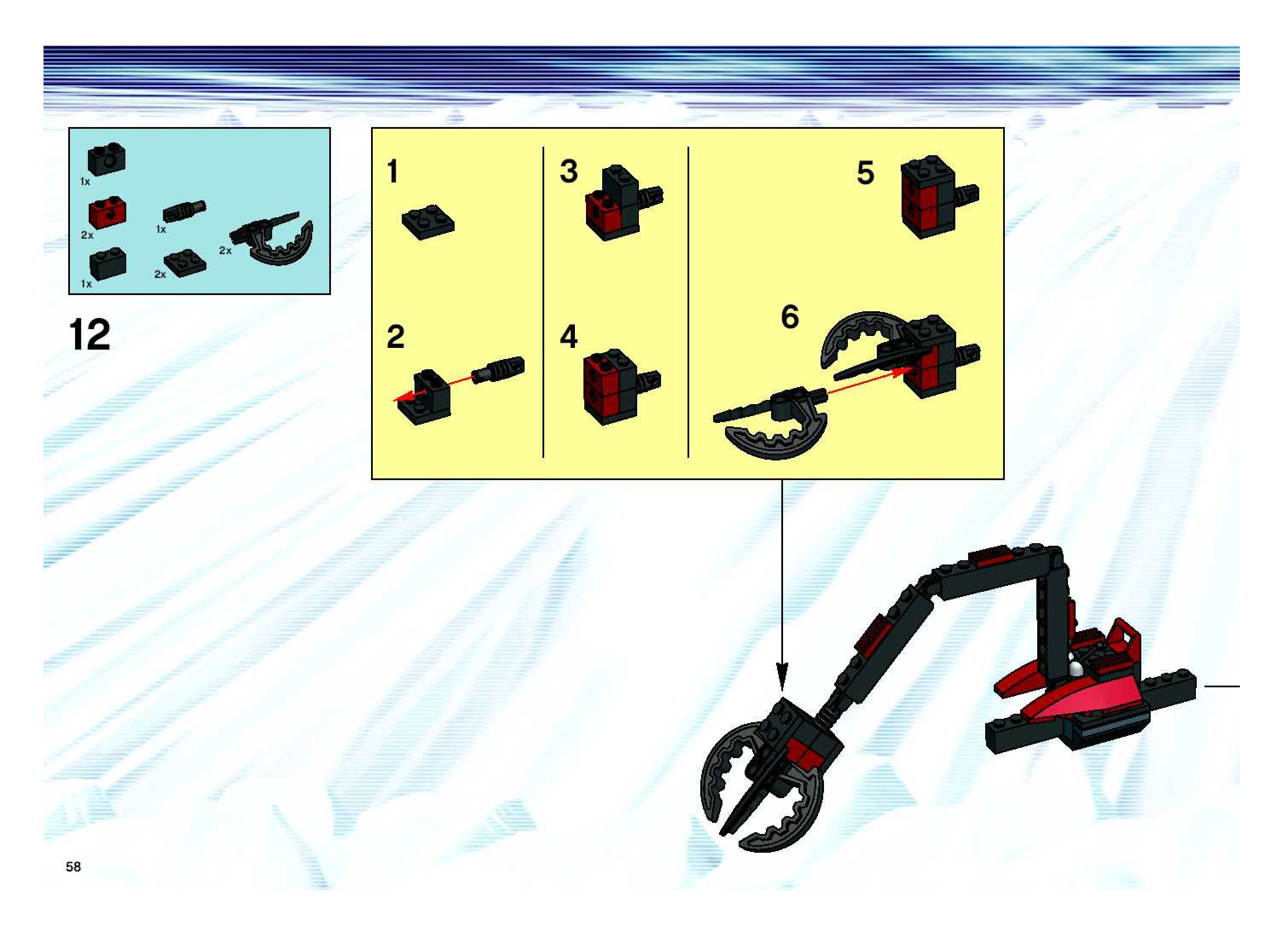 1x
2x
1x
1x
2x
2x

12

1
2
3
4
5
6

58