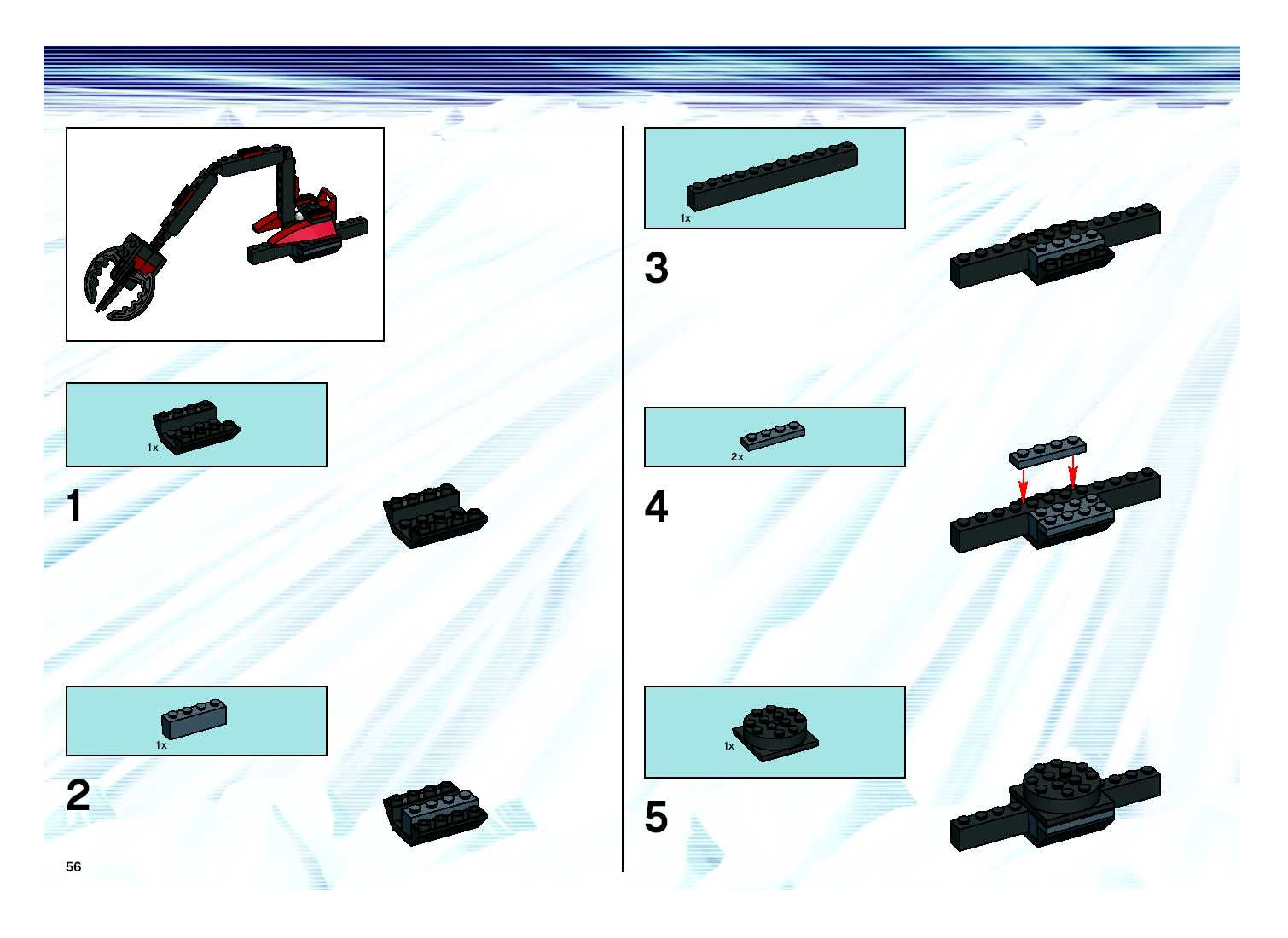 1x

1

1x

2

56

1x

3

2x

4

1x

5