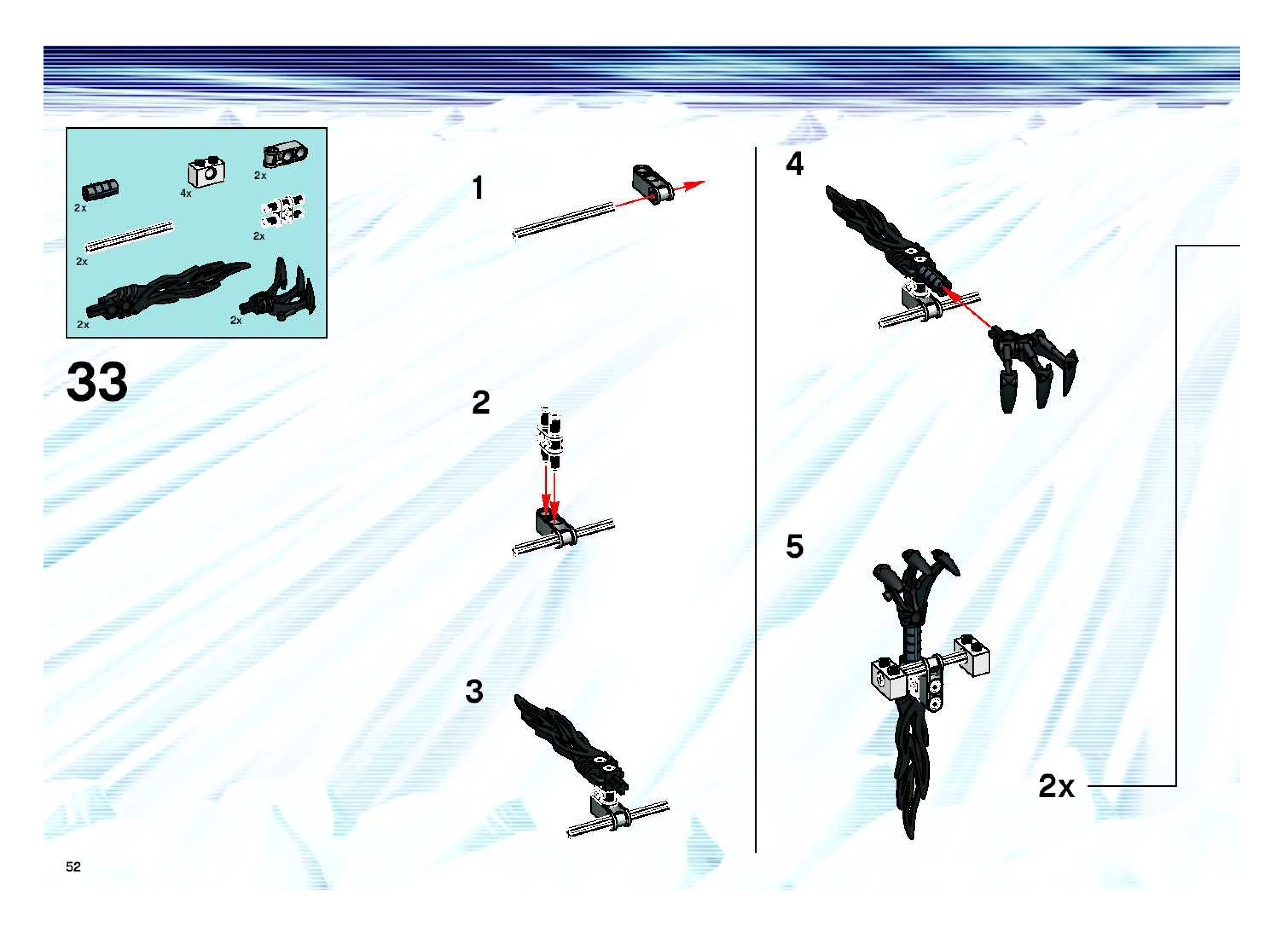 2x
4x
2x
2x
2x
2x
2x

33

1

2

3

4

5

2x

52