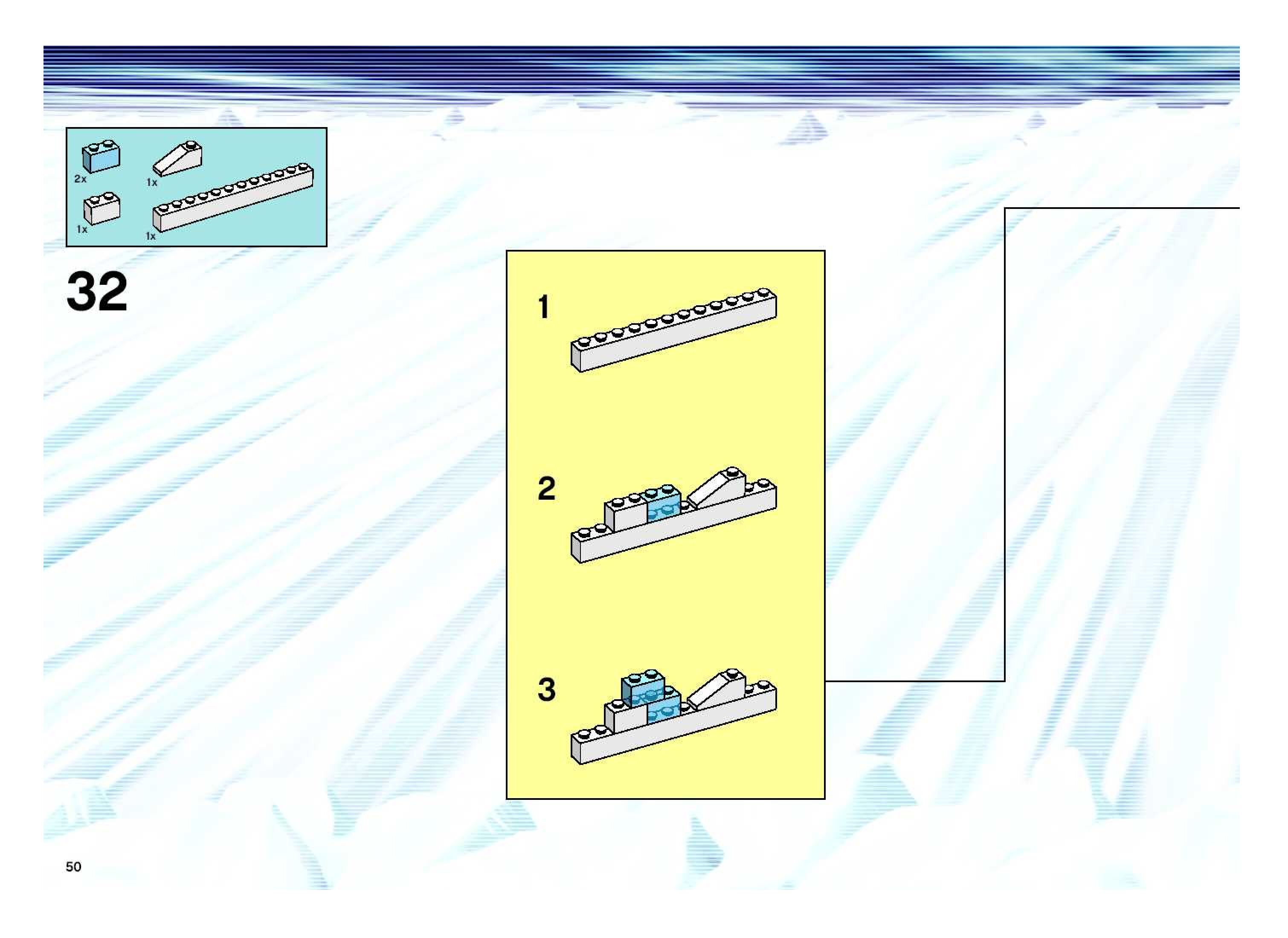 2x
1x
1x
1x

32

1

2

3

50