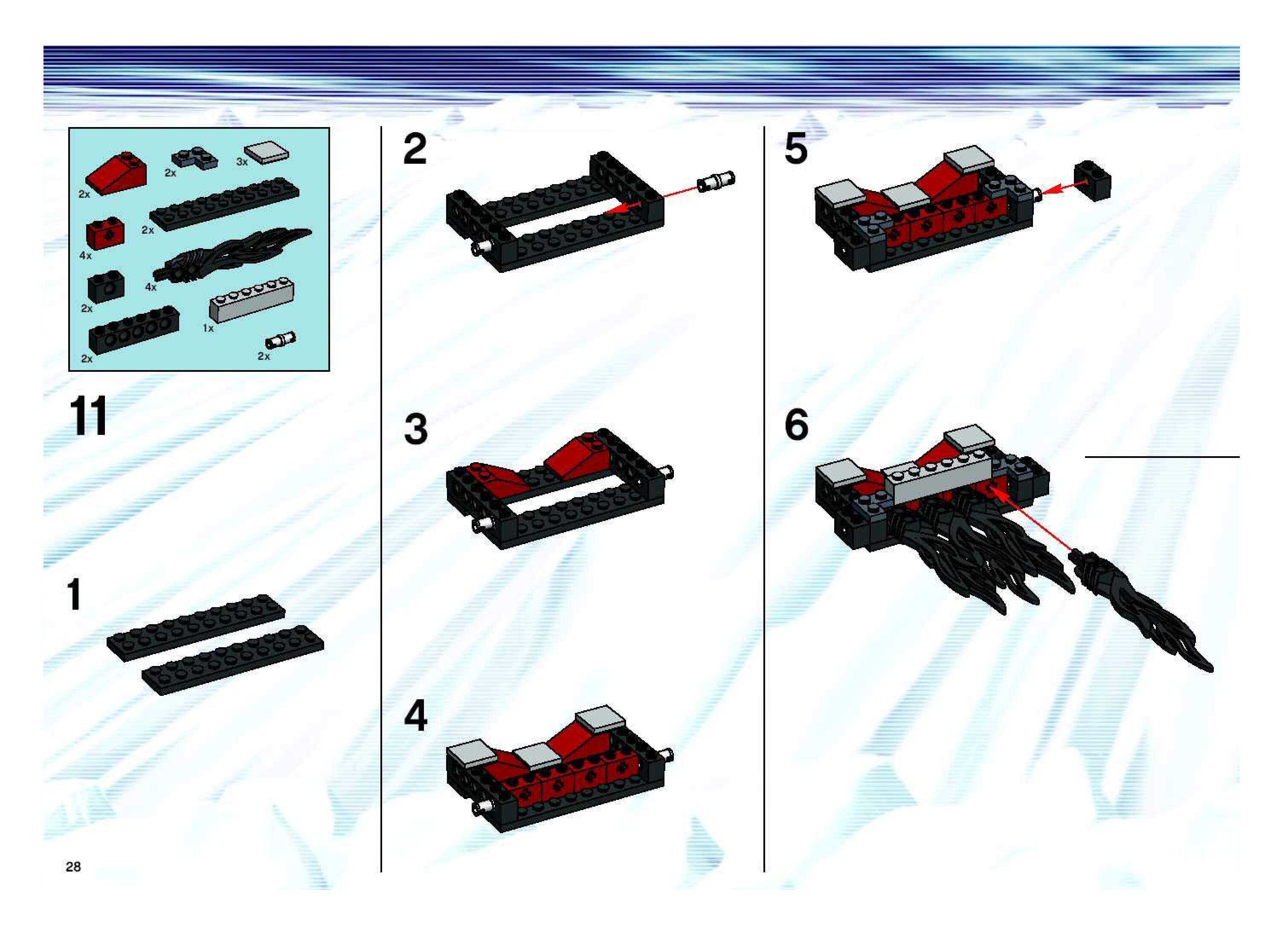 2x
2x
3x
2x
4x
4x
2x
1x
2x
2x

11

1

2

3

4

5

6

28