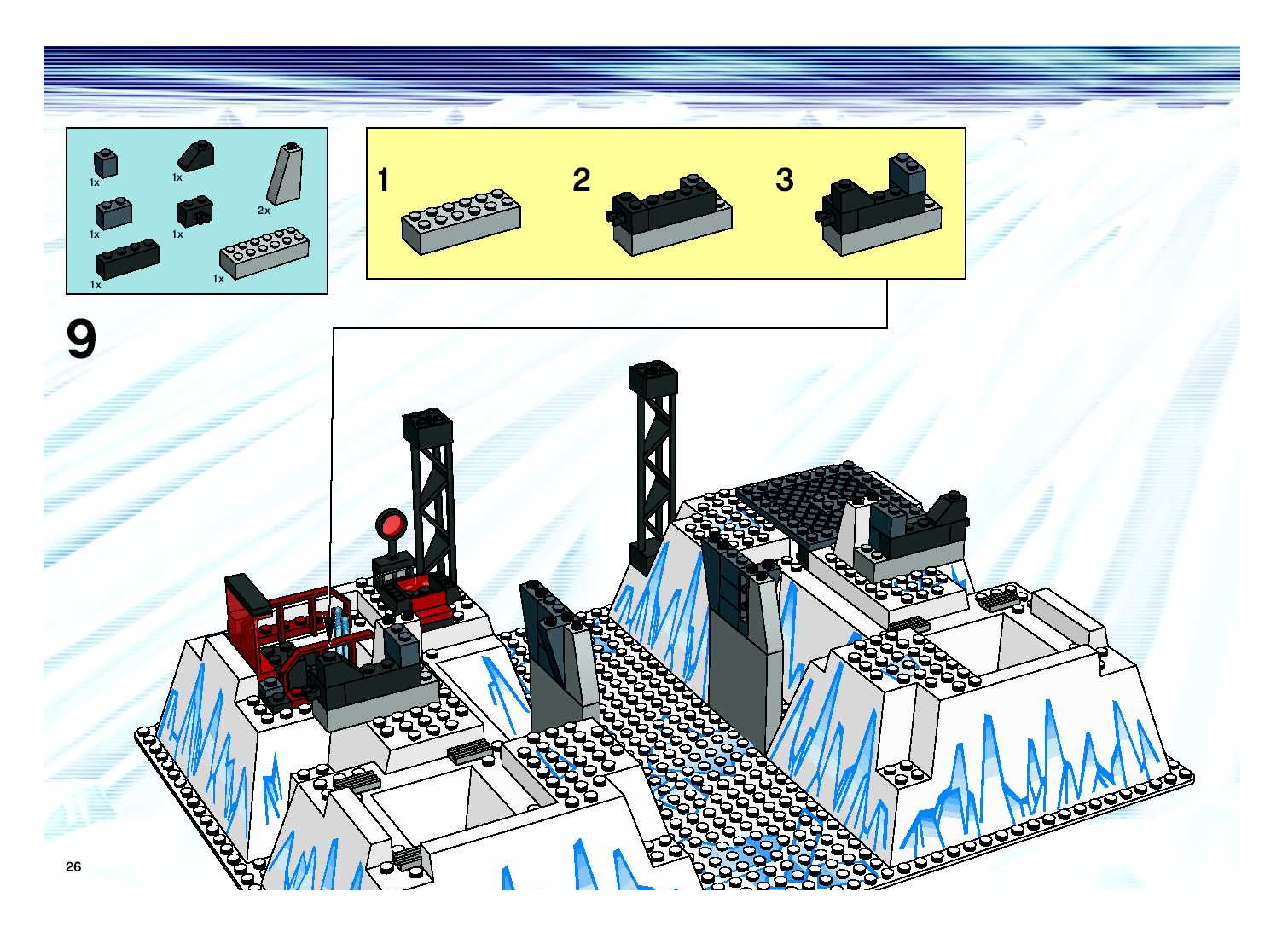 1x
1x
2x
1x
1x
1x
1x

1
2
3

9

26