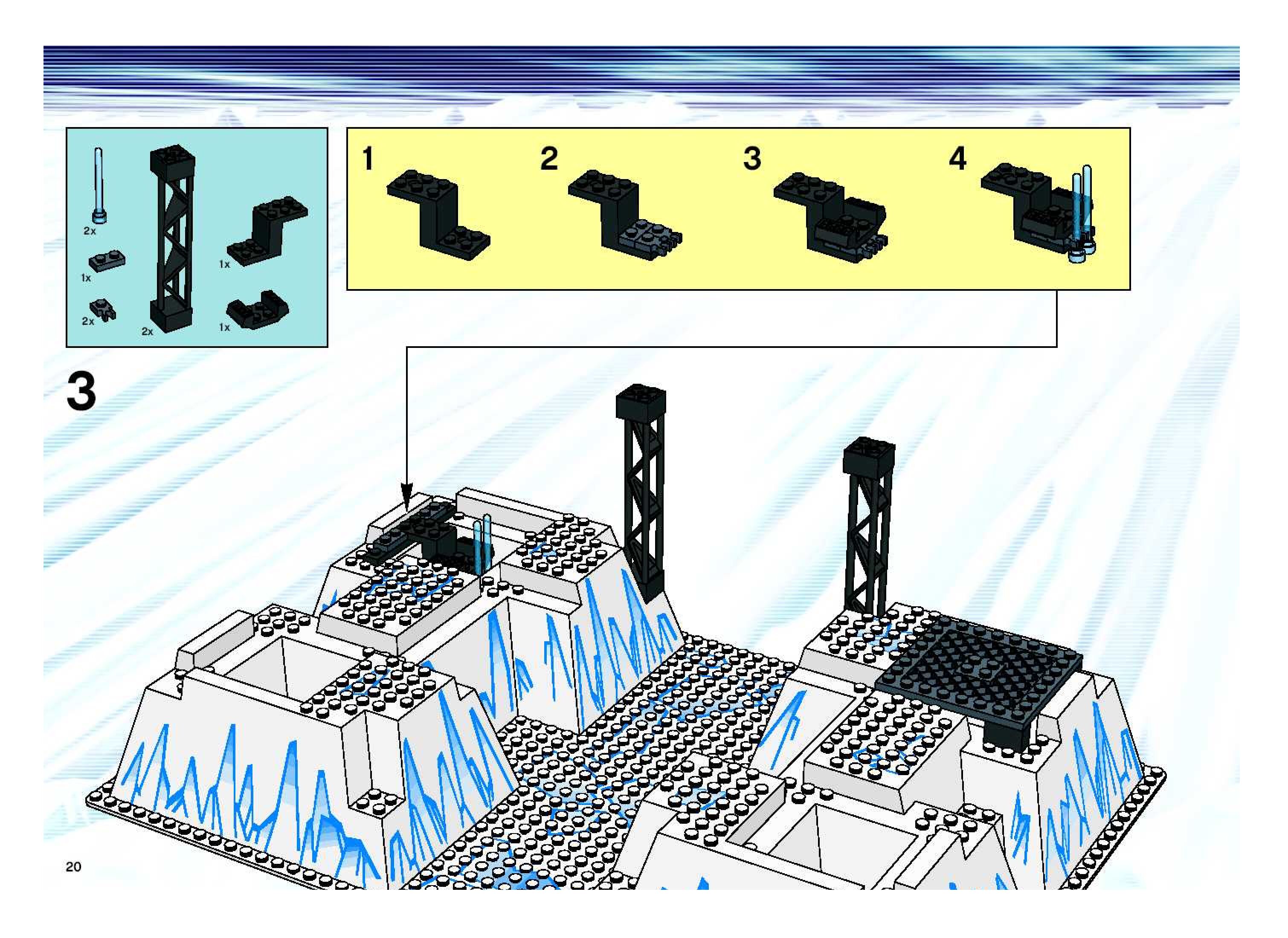 2x

1x

2x

2x

1x

1x

1

2

3

4

3

20