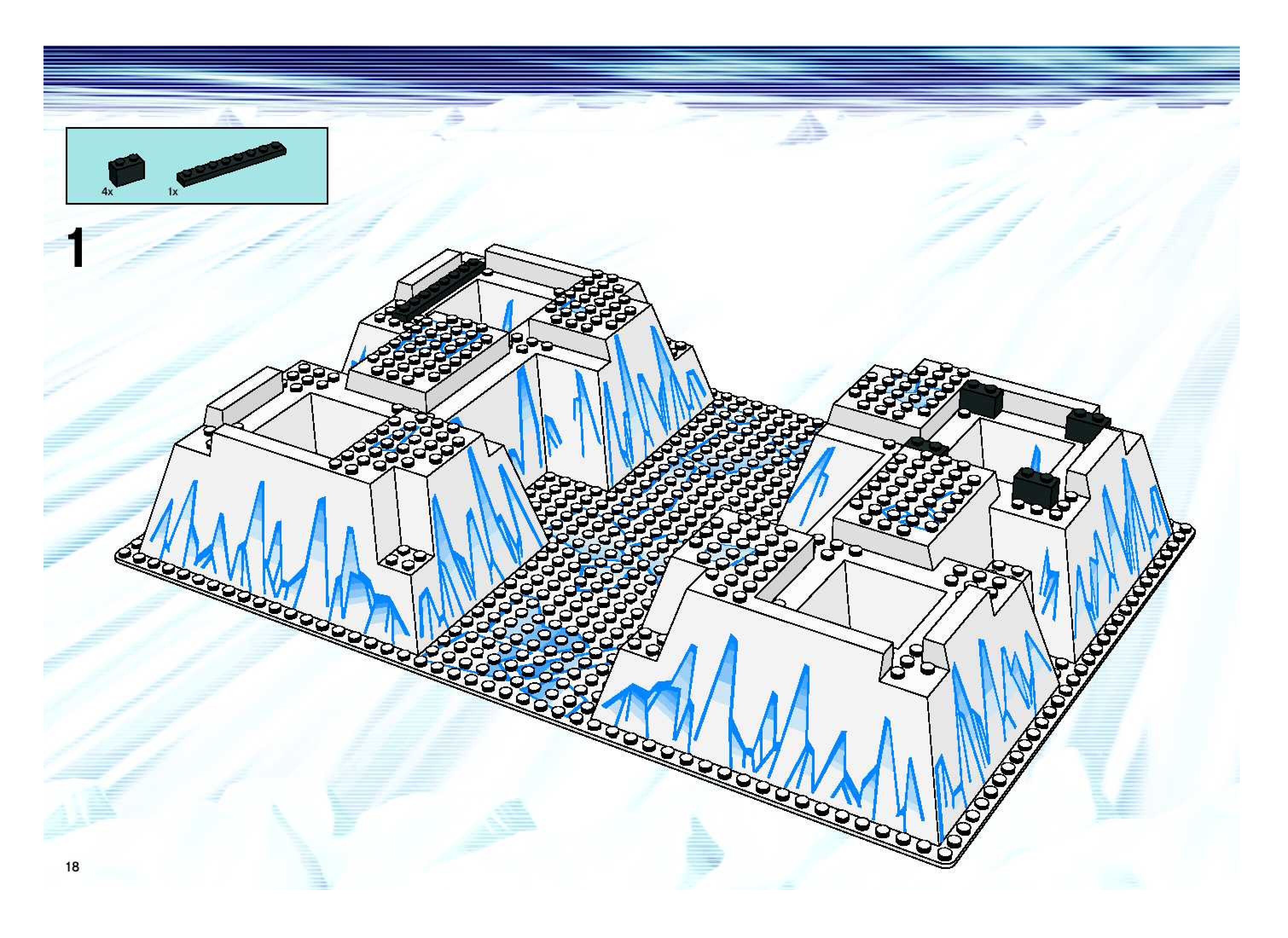 4x 1x

1

18