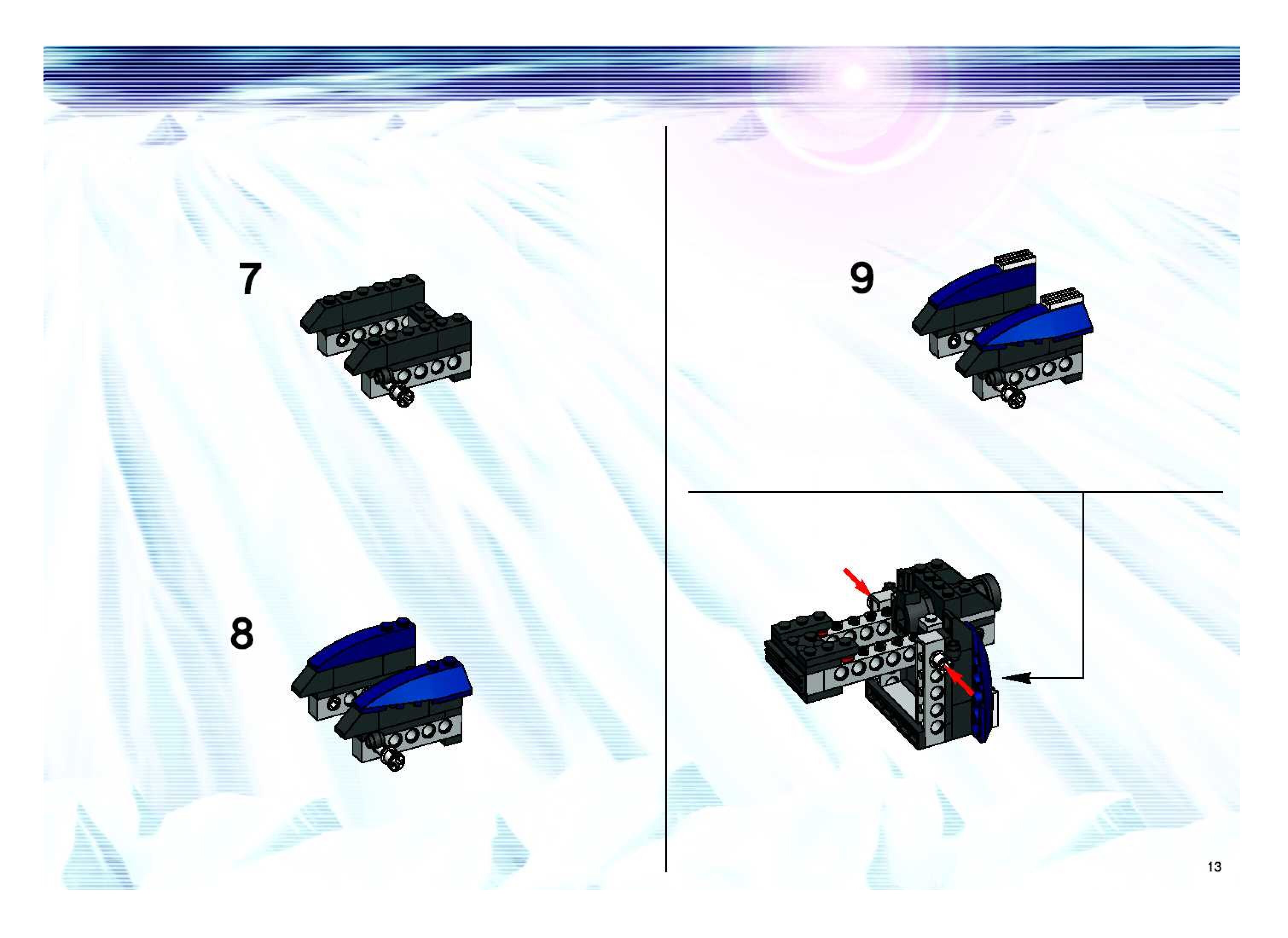 7

8

9

13