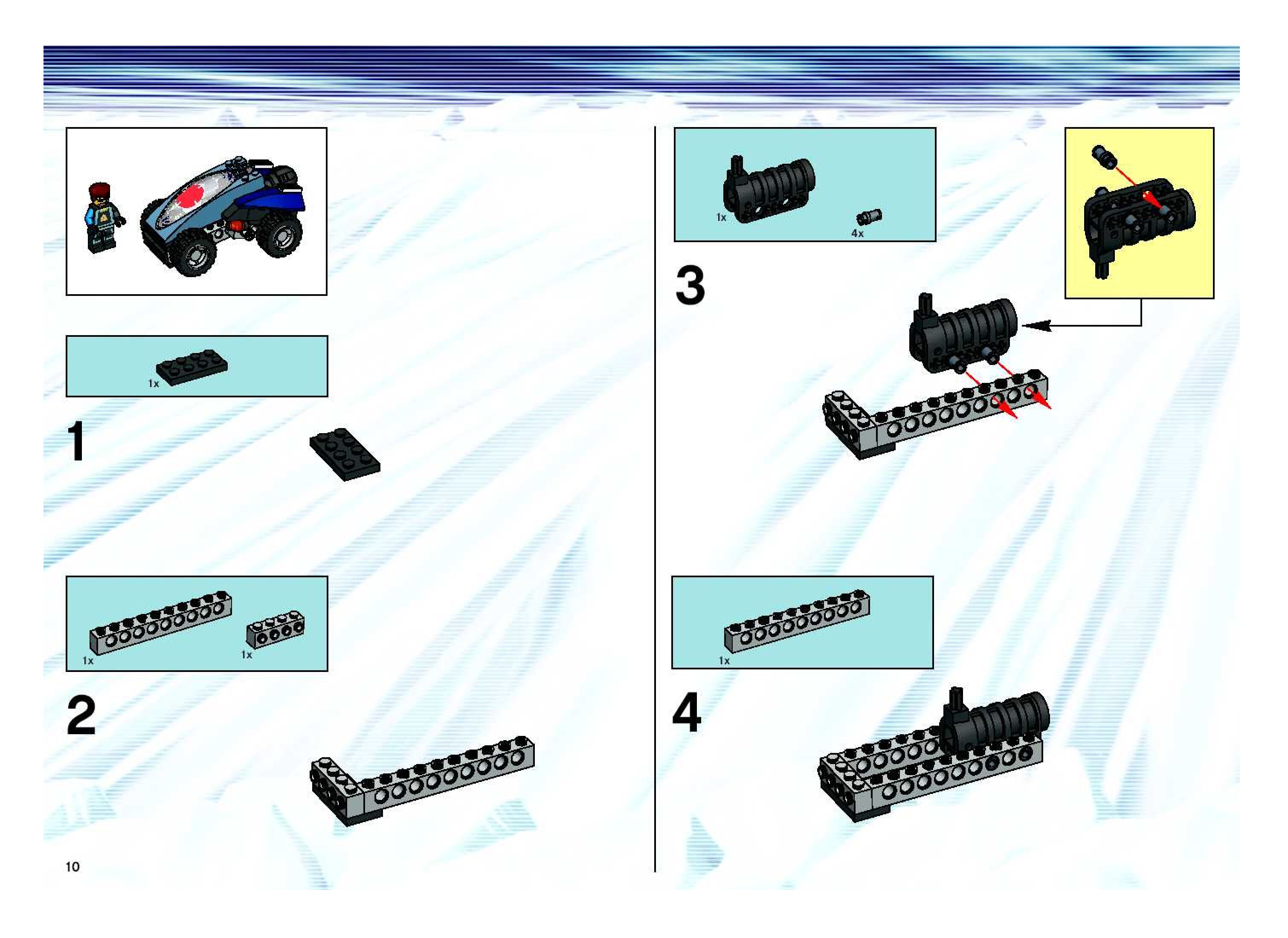 1x

1

1x

1x

2

10

1x

4x

3

1x

4