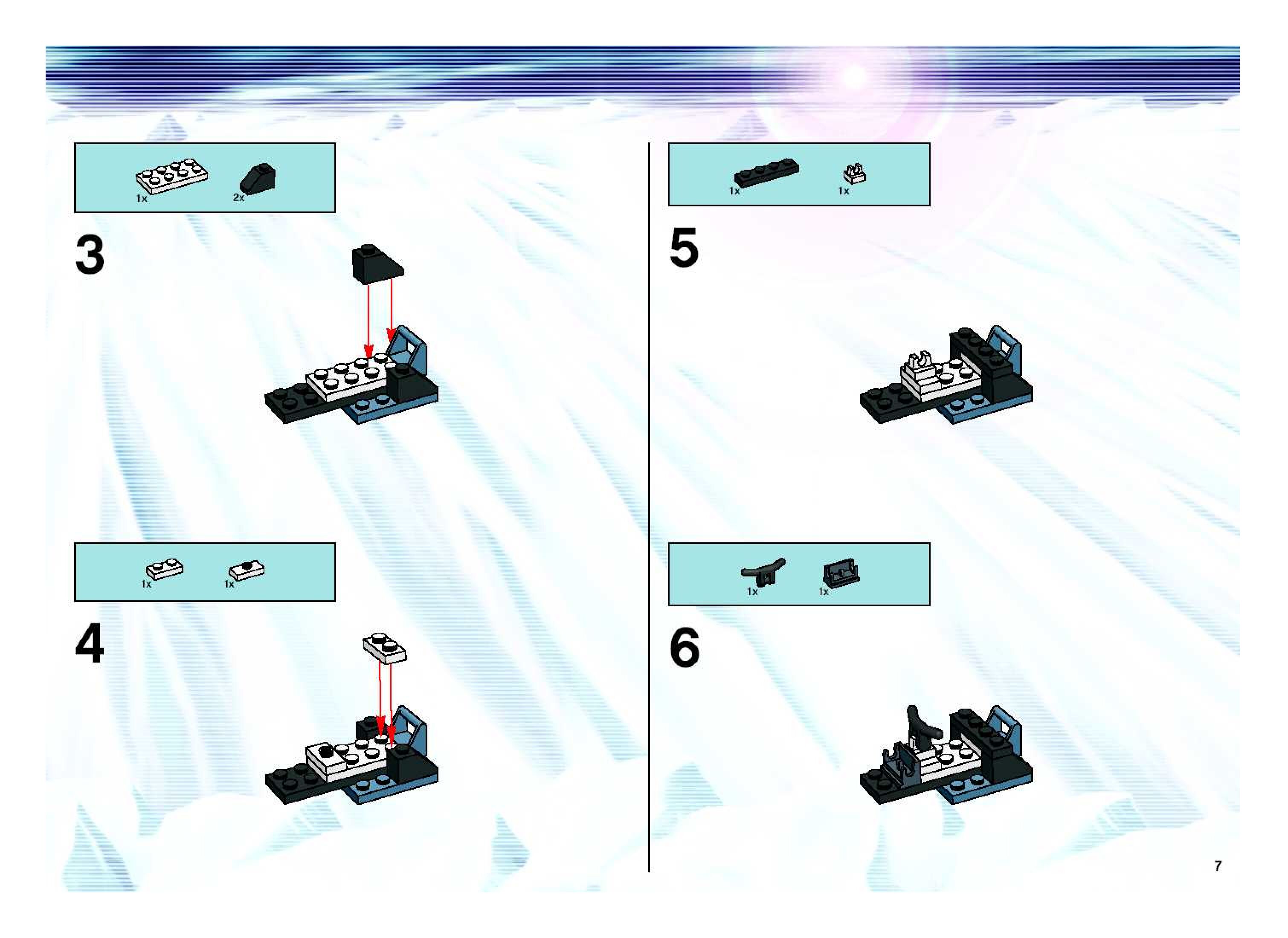 1x 2x

3

1x 1x

4

1x 1x

5

1x 1x

6

7