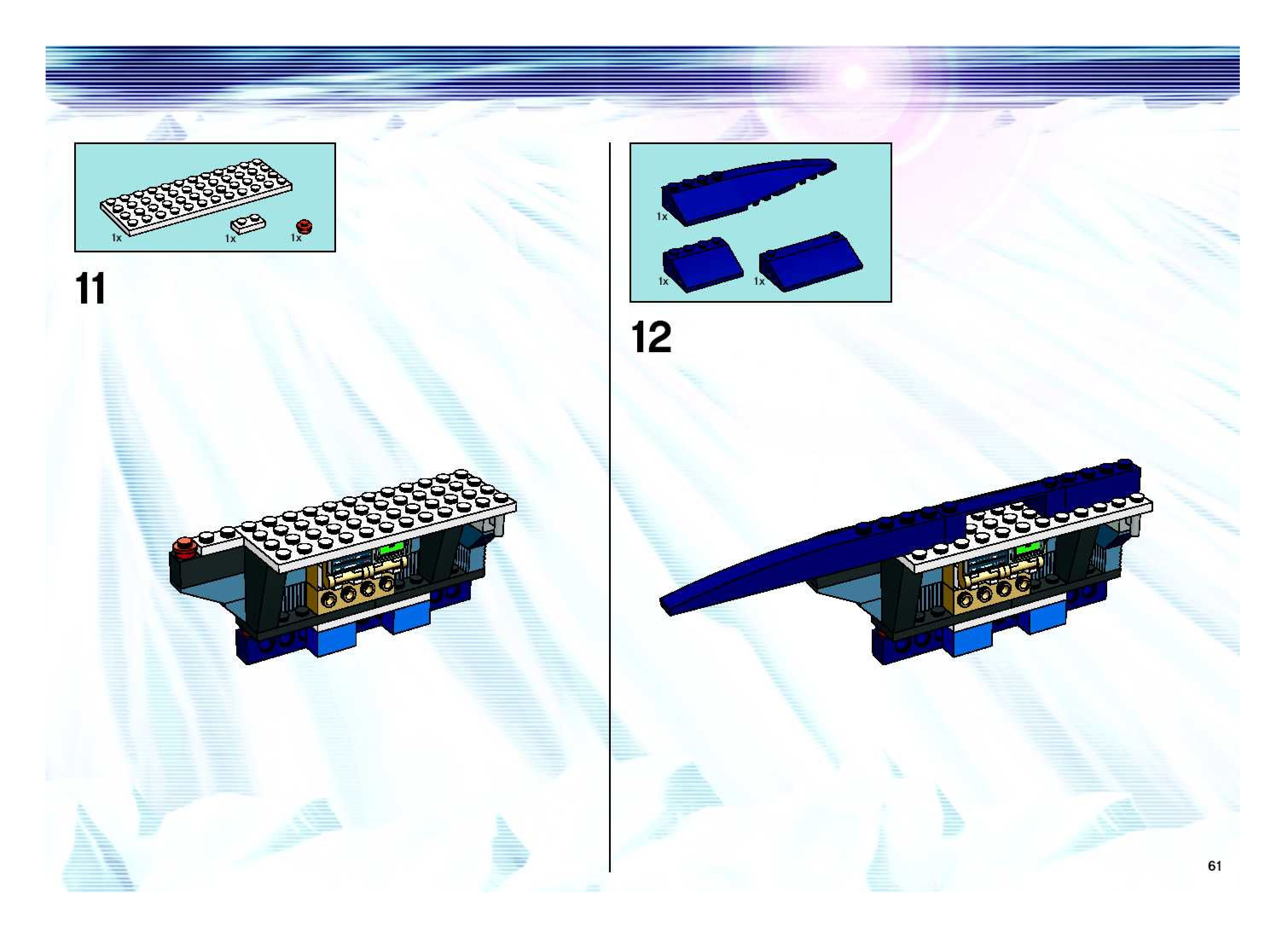 1x 1x 1x

11

1x

1x 1x

12

61