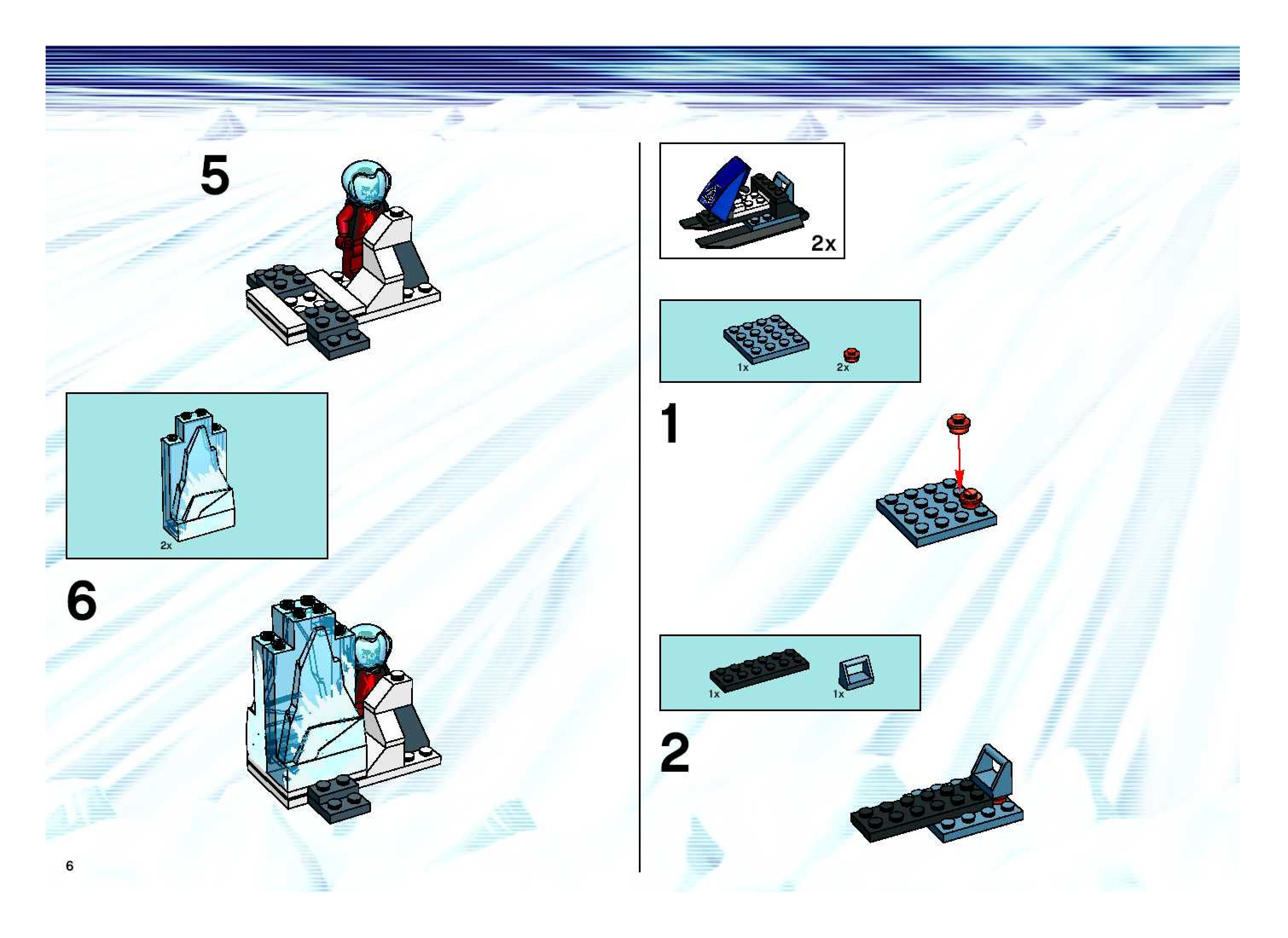 5

2x

6

6

2x

1x

2x

1

1x

1x

2