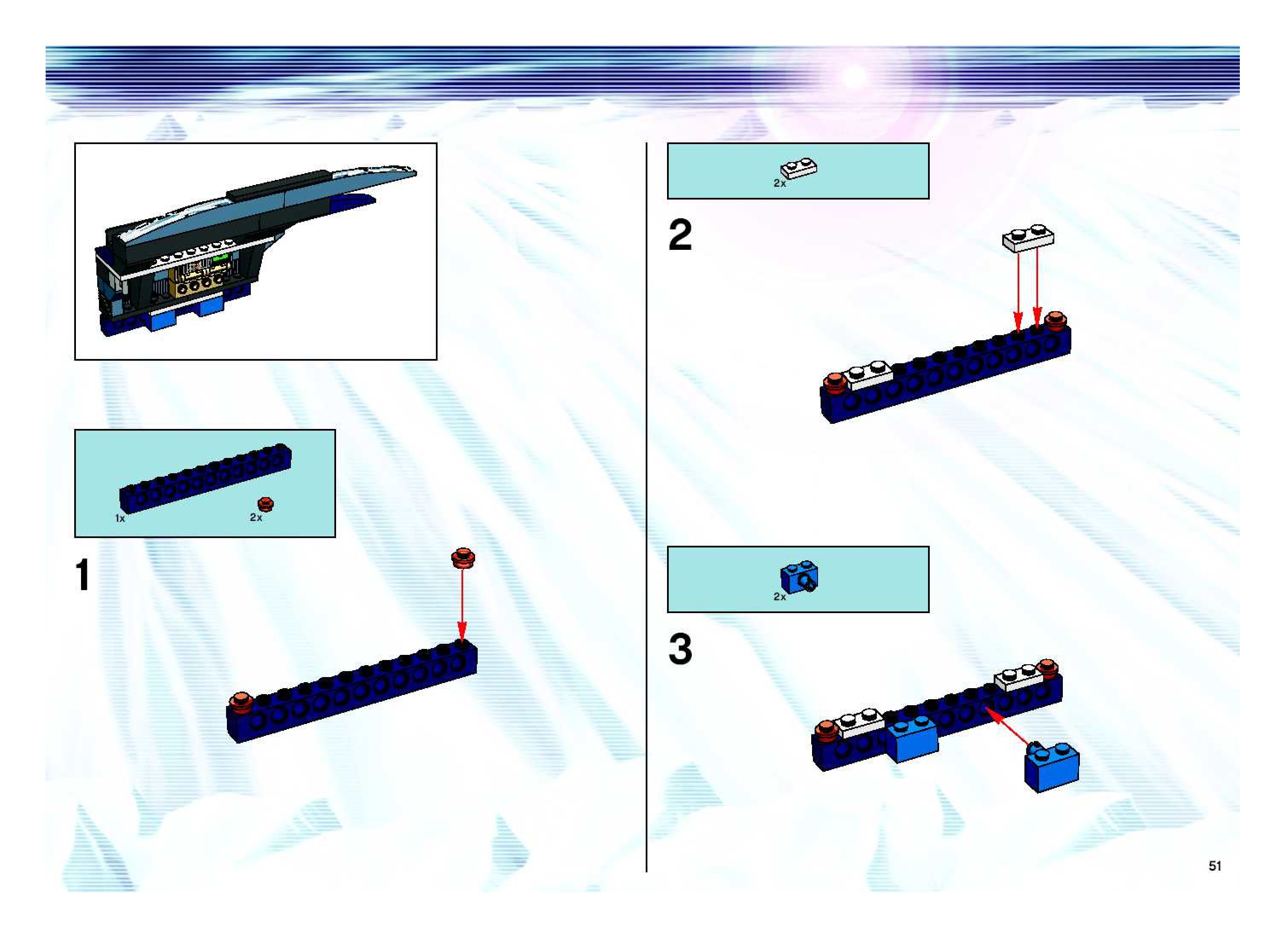 1x
2x
1

2x
2

2x
3

51