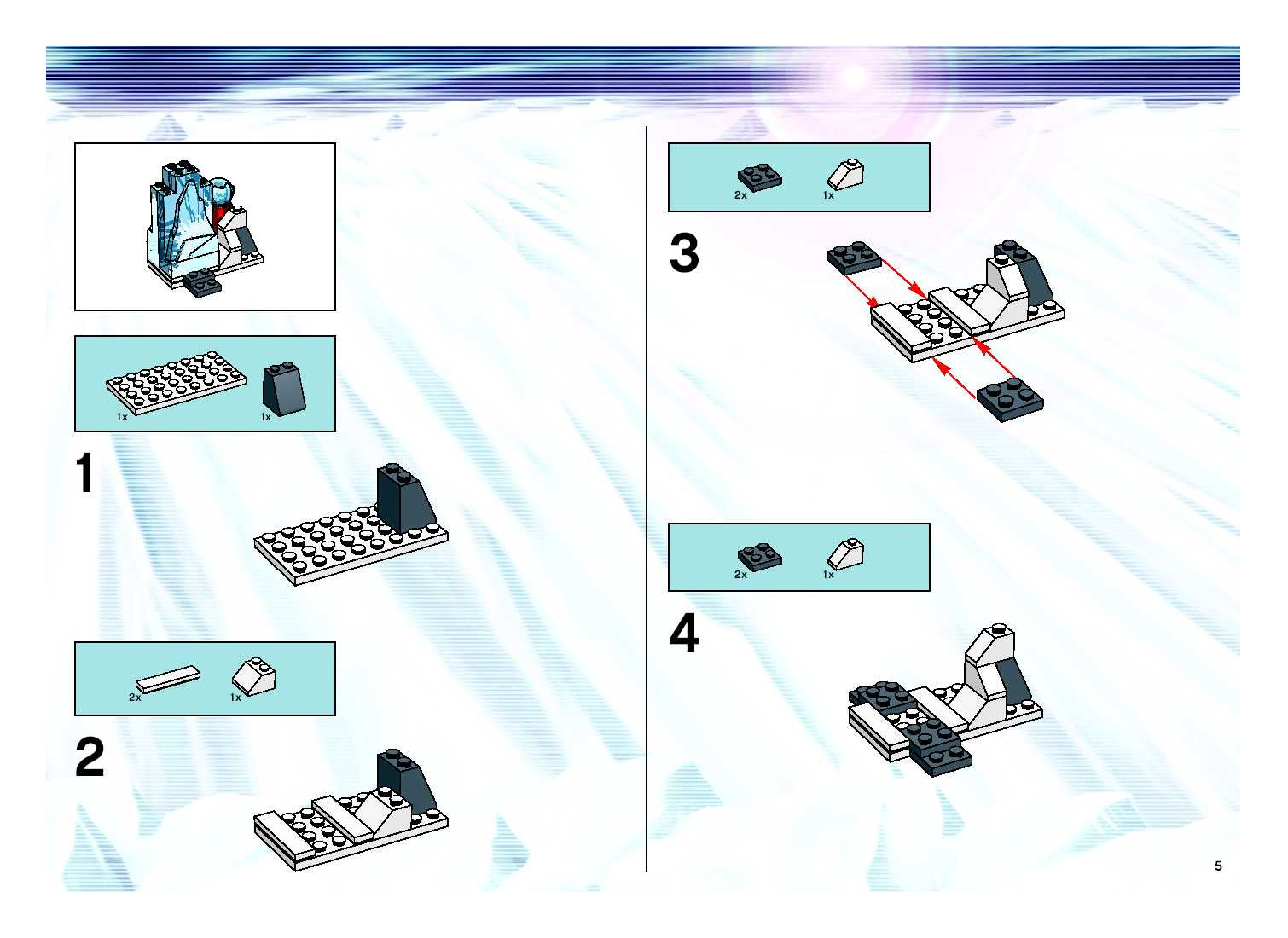 1x

1x

1

2x

1x

2

2x

1x

3

2x

1x

4

5