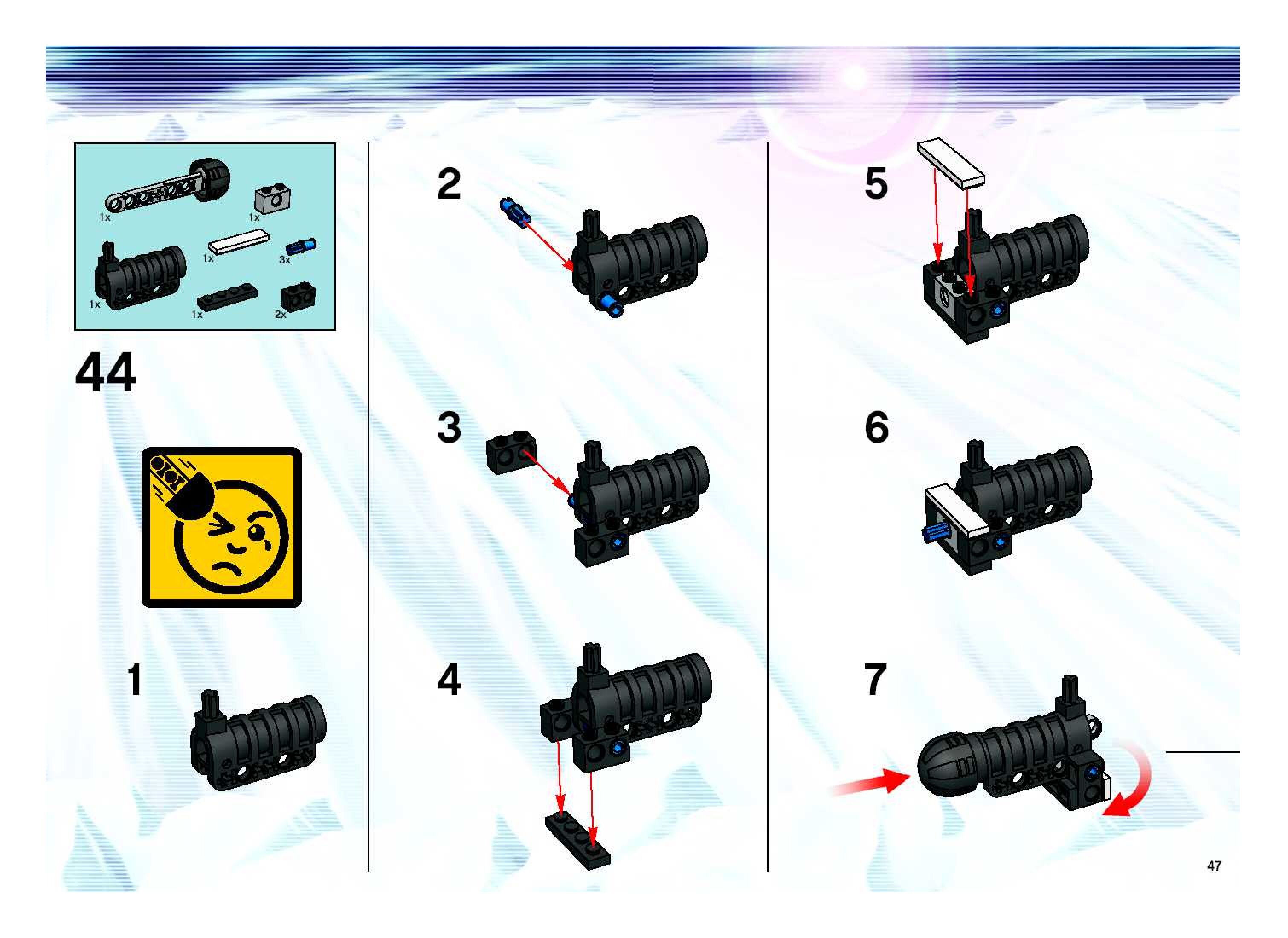 1x
1x
1x
3x
1x
1x
2x

44

1

2

3

4

5

6

7

47