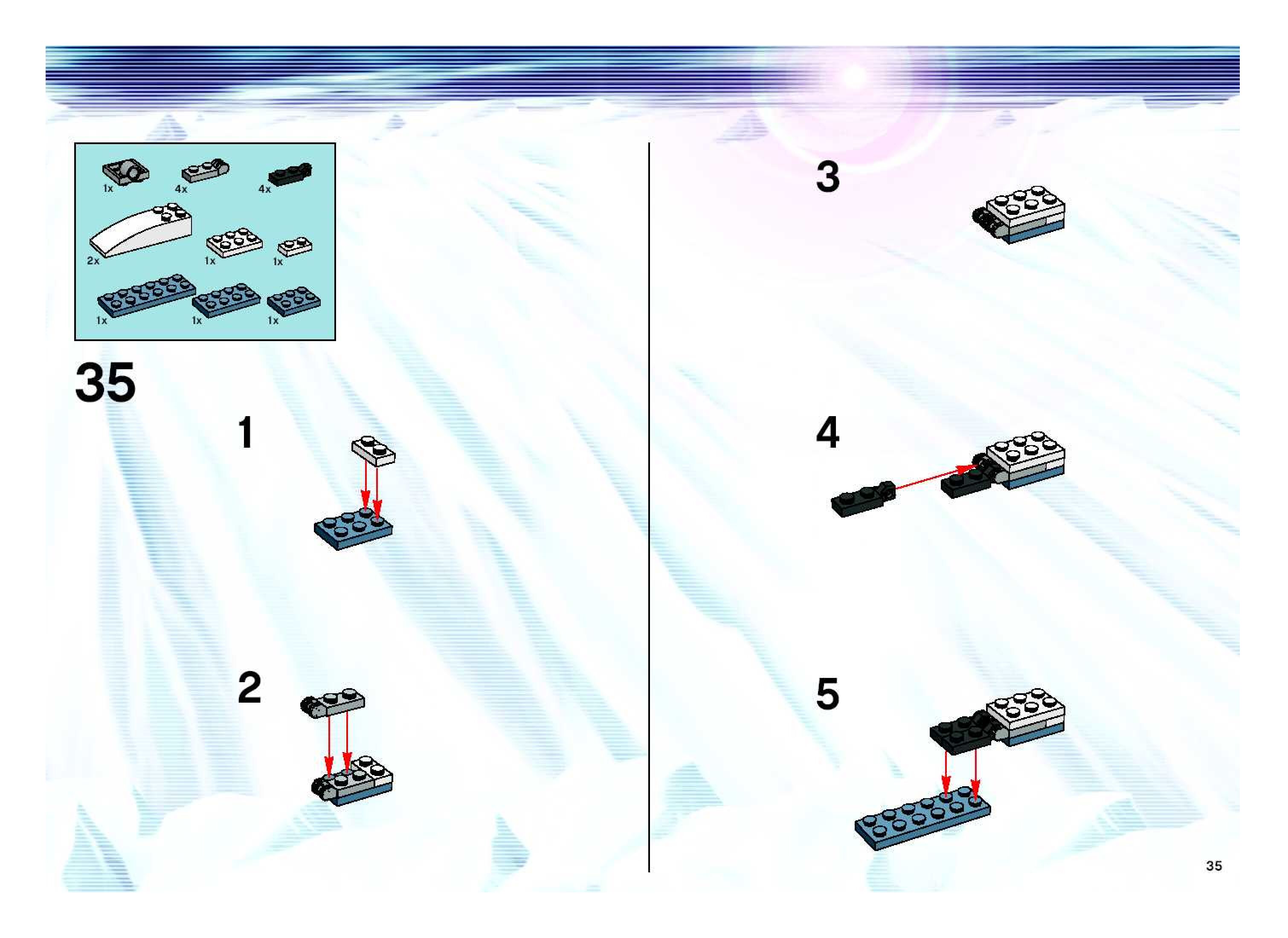 1x 4x 4x

2x 1x 1x

1x 1x 1x

35

1

2

3

4

5

35