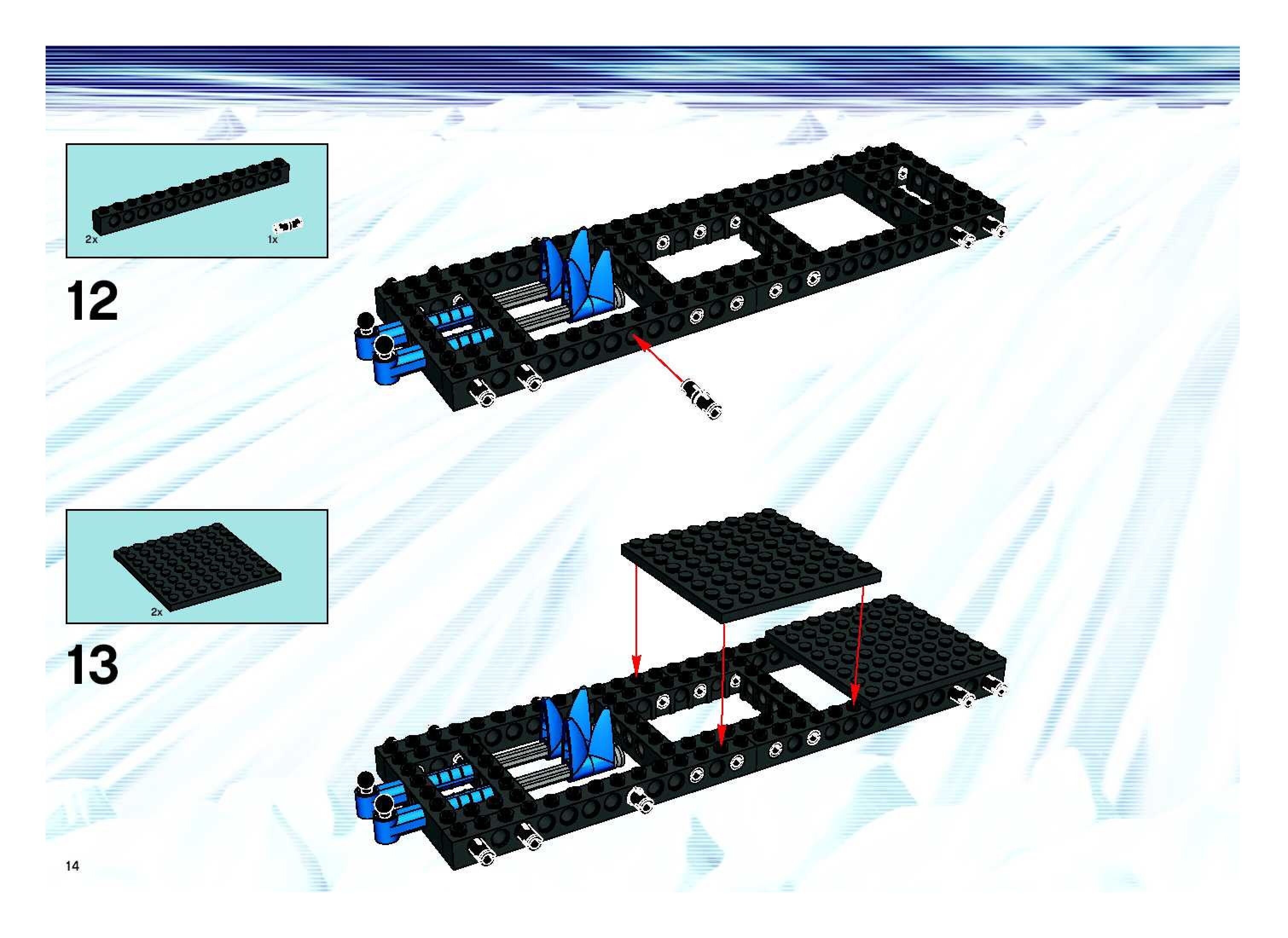 2x
1x

12

2x

13

14