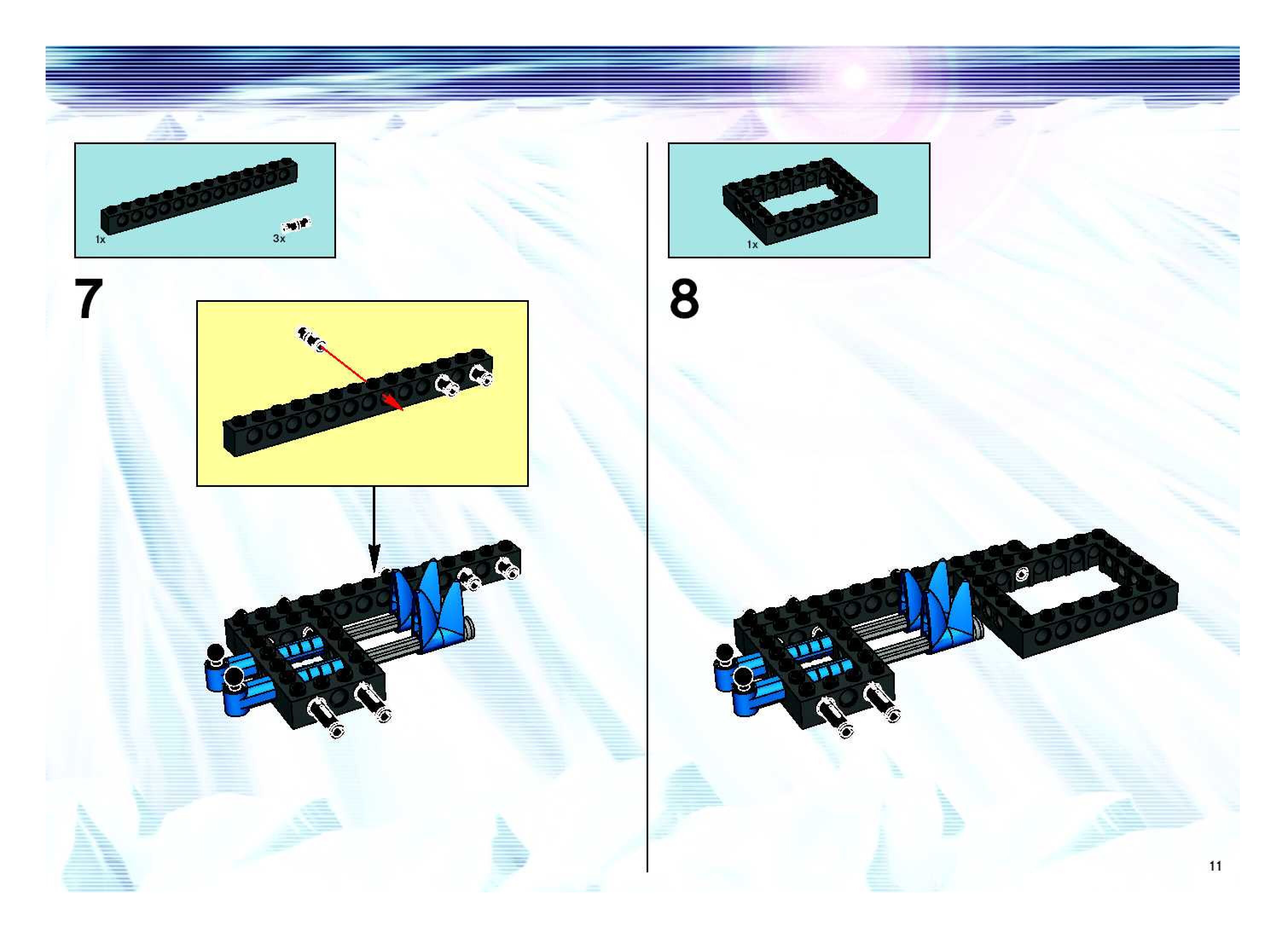 1x

3x

7

1x

8

11