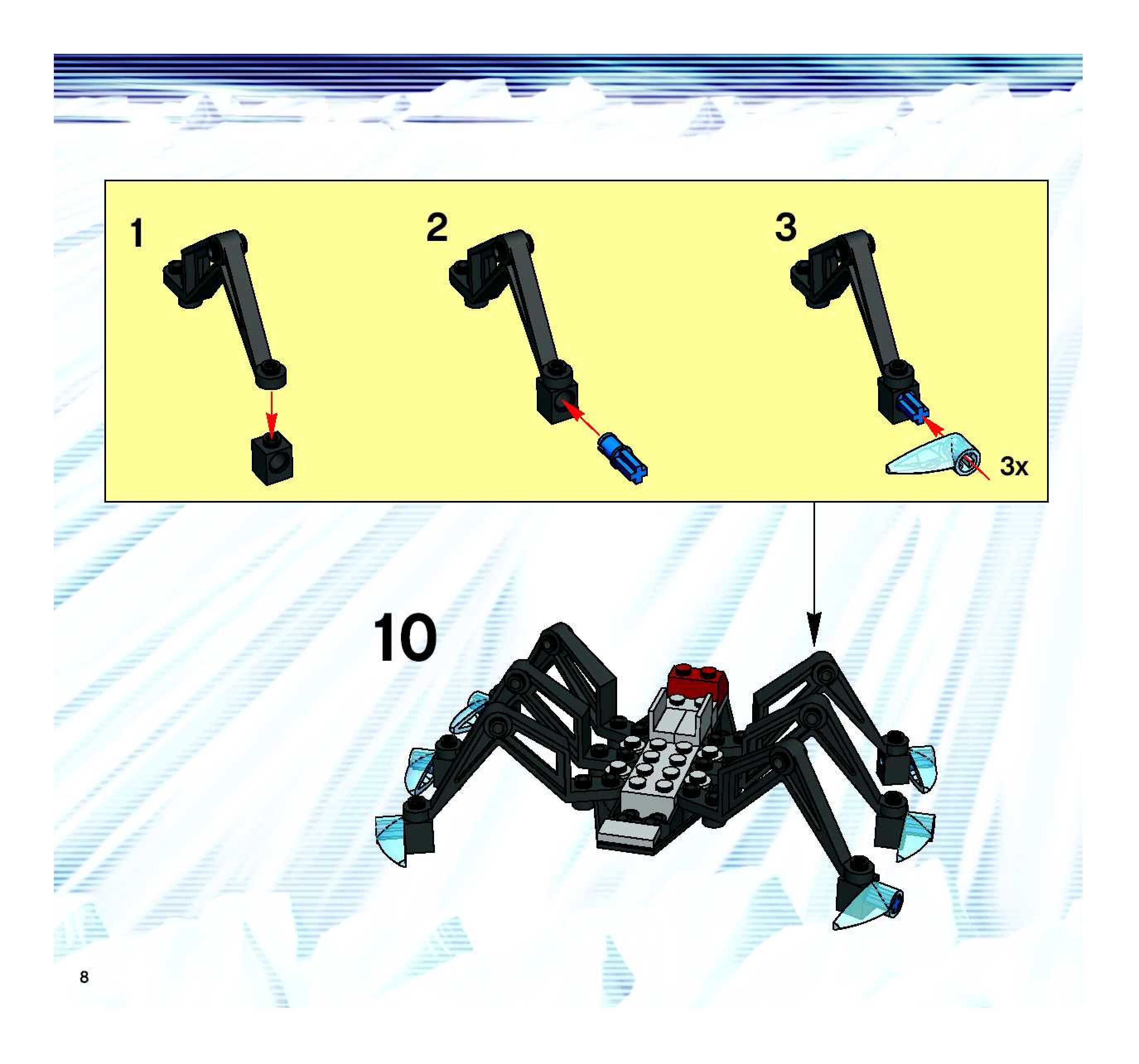 1

2

3

3x

10

8