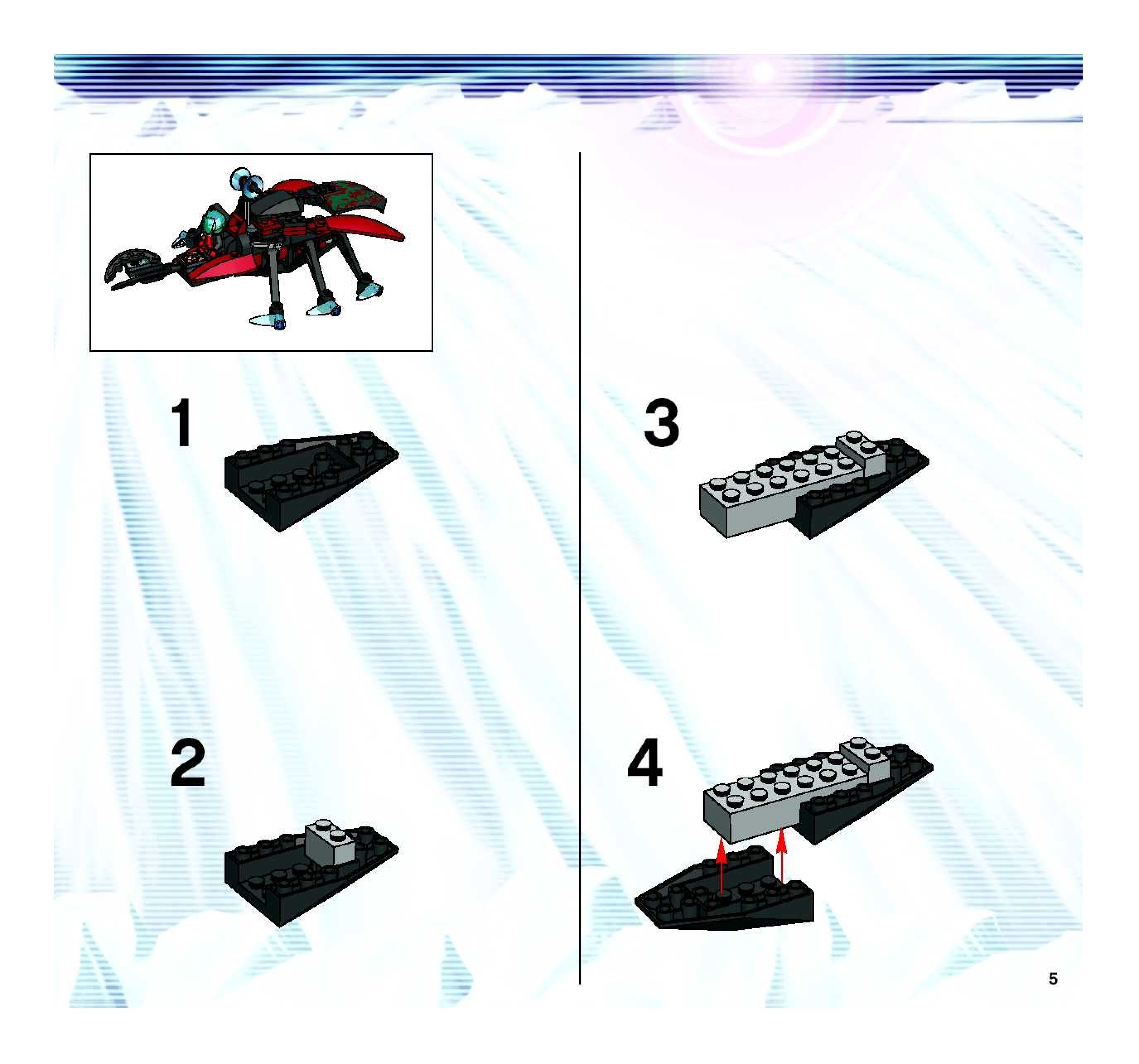 1

2

3

4

5