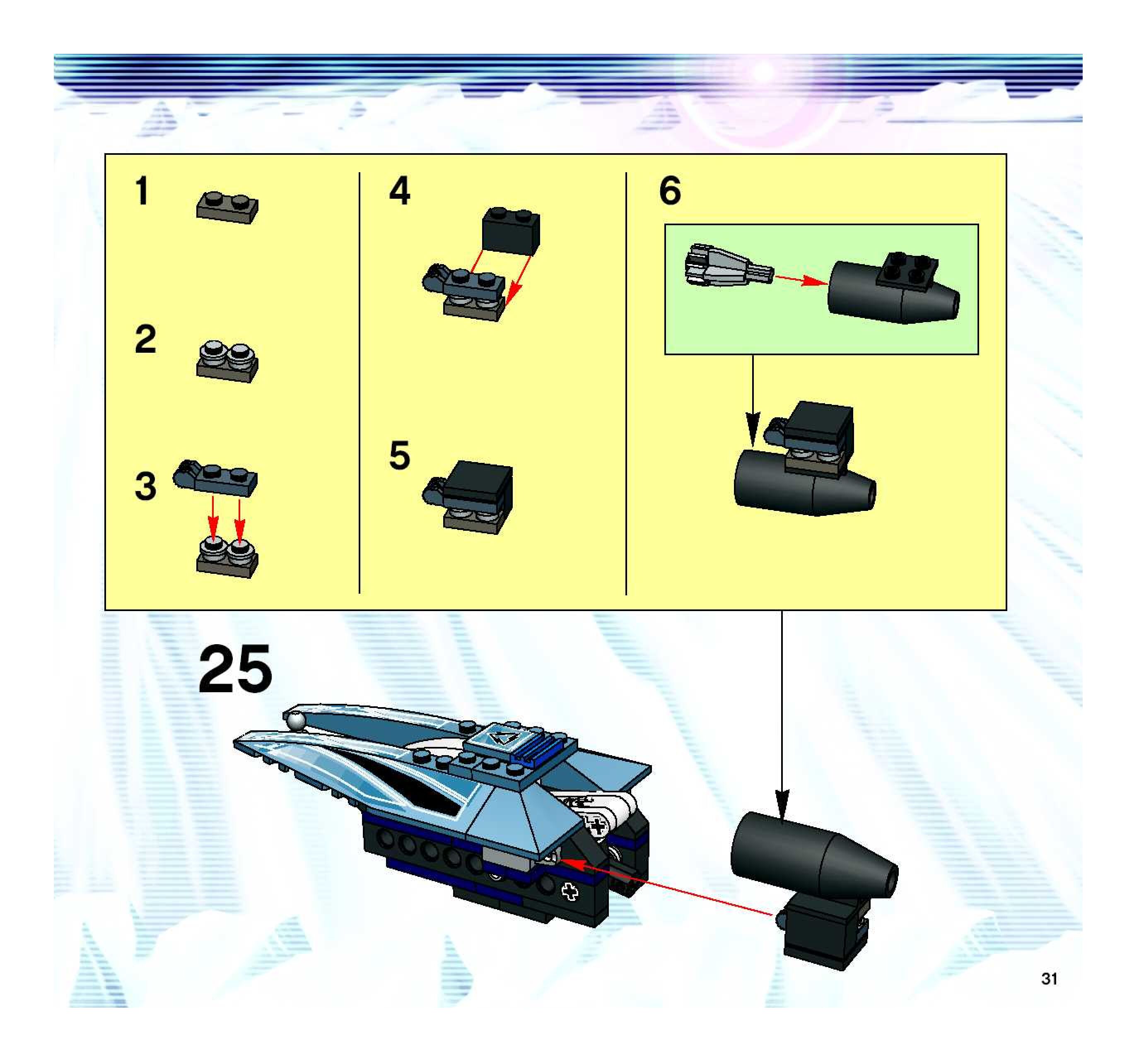 1

2

3

4

5

6

25

31