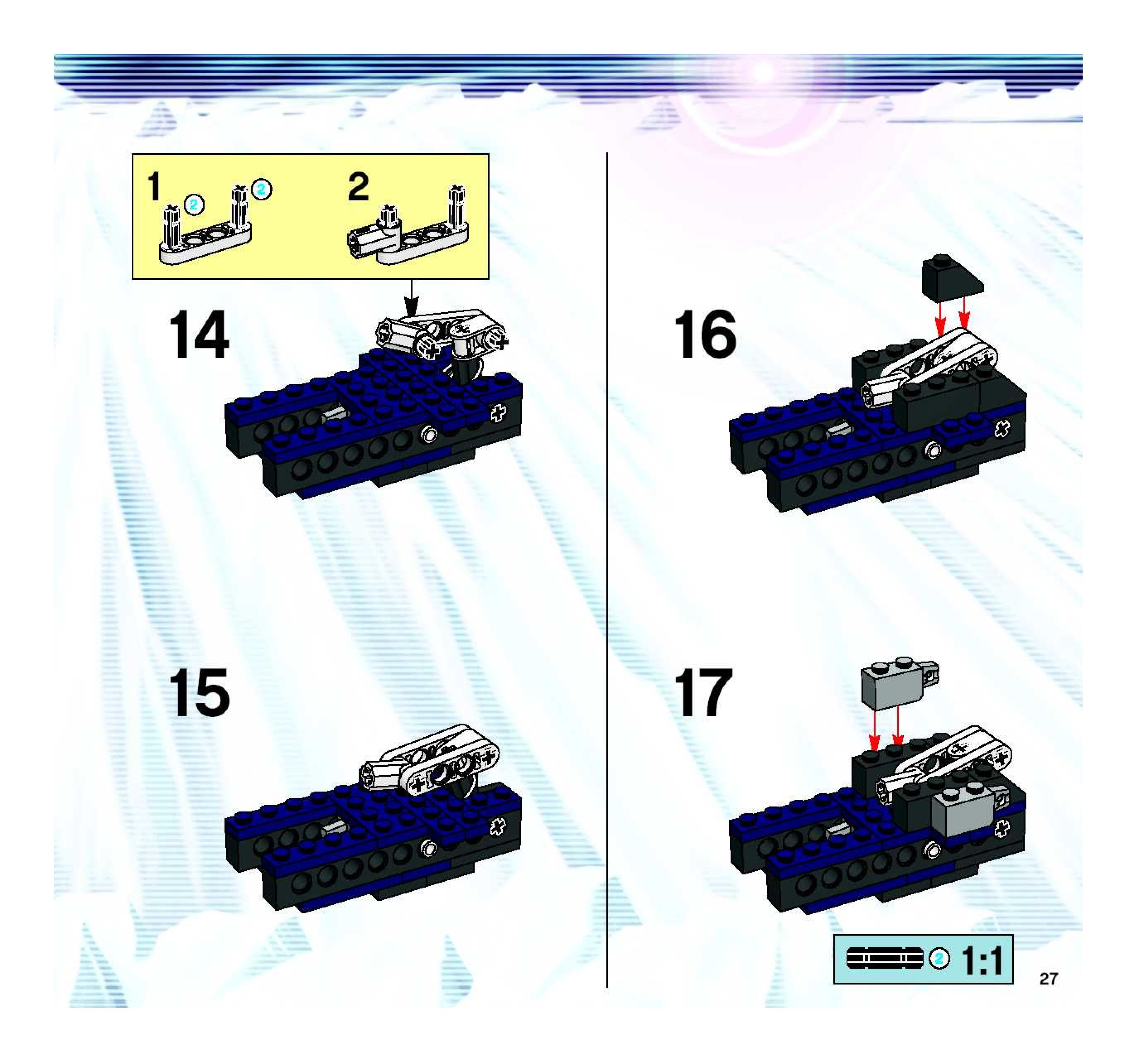 1 2 2

2

14

15

16

17

2 1:1

27