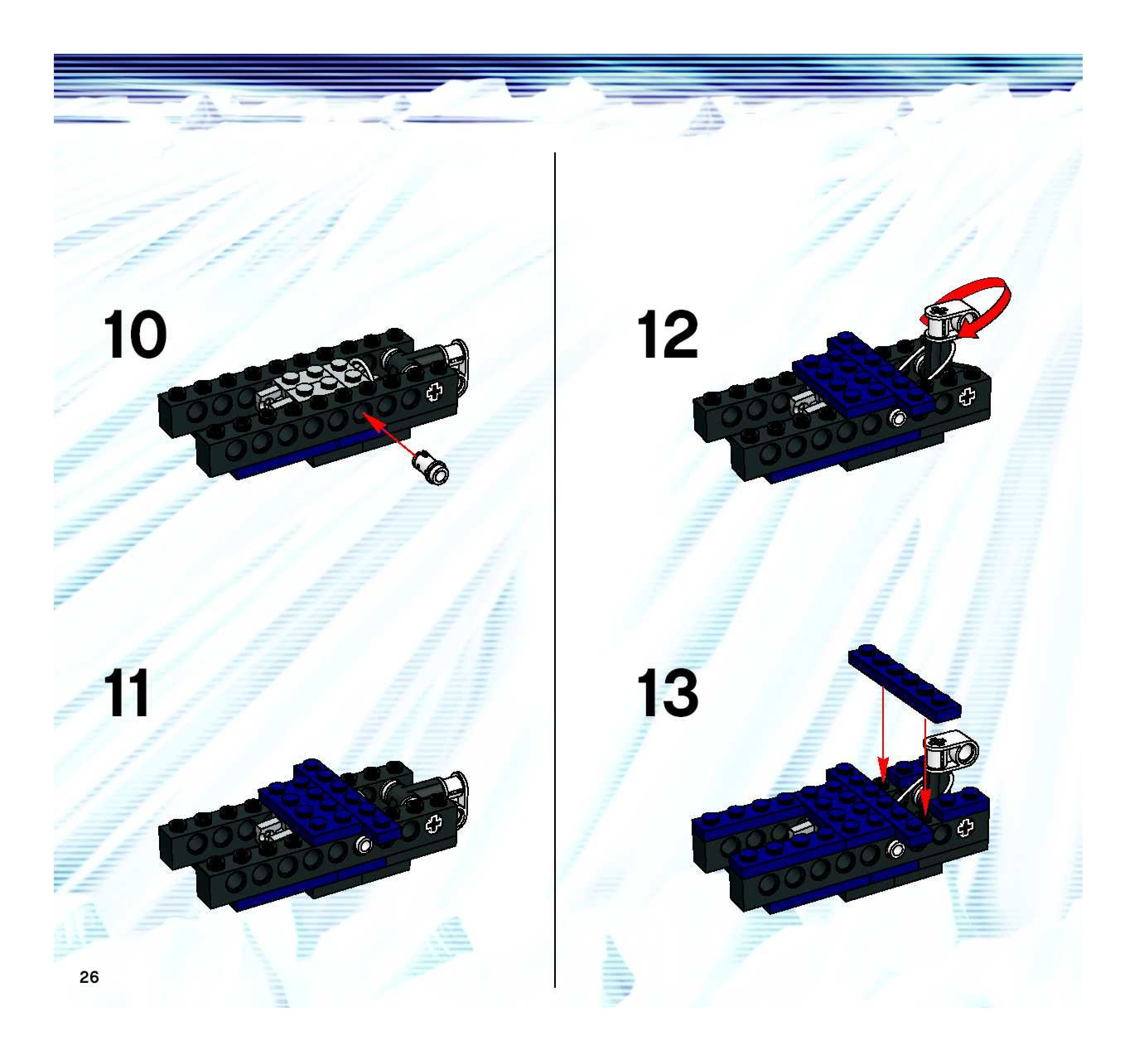 10

11

12

13

26