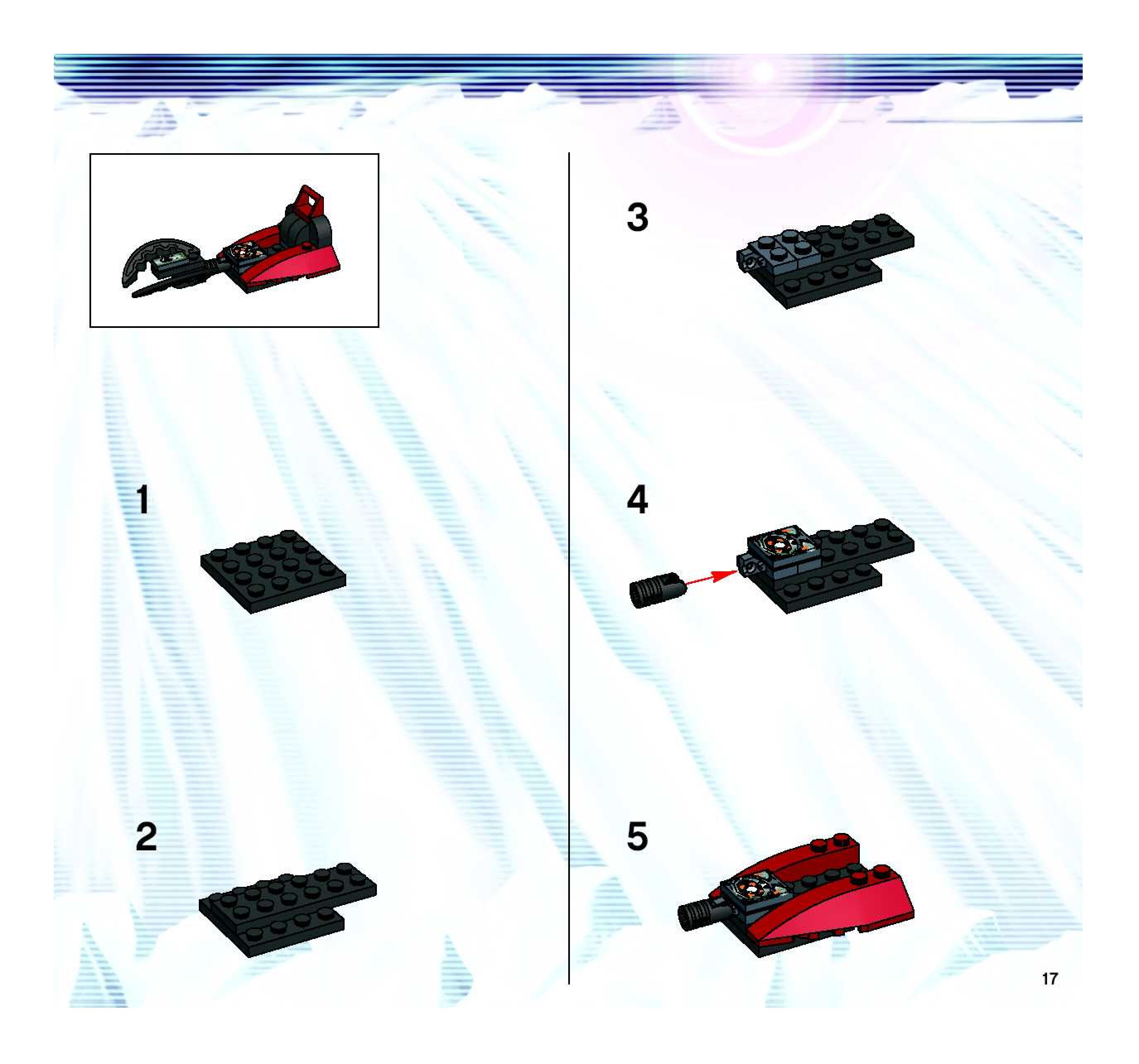 1

2

3

4

5

17