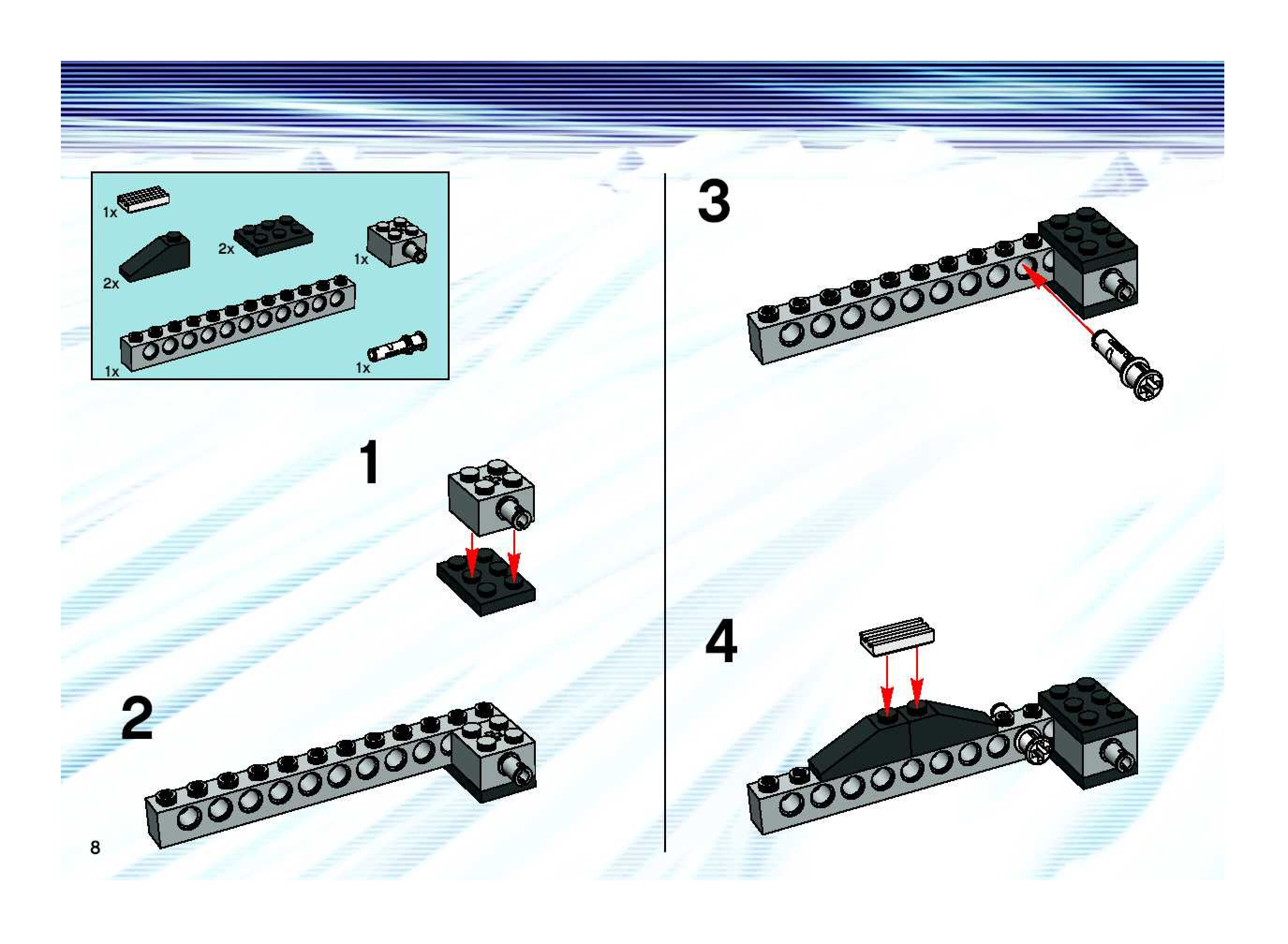 1x
2x
2x
1x
1x
1x

1

2

3

4

8