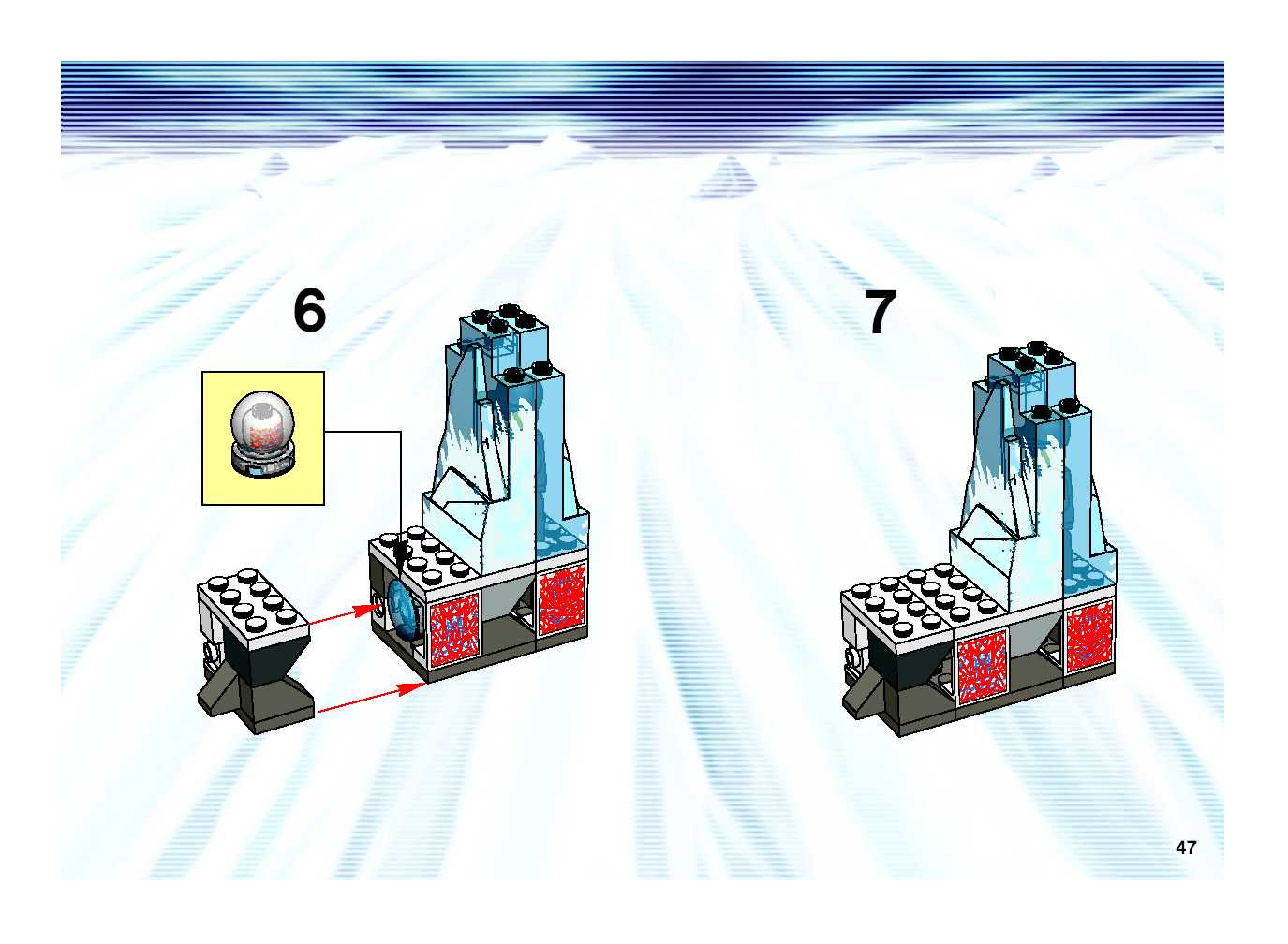 6

7

47