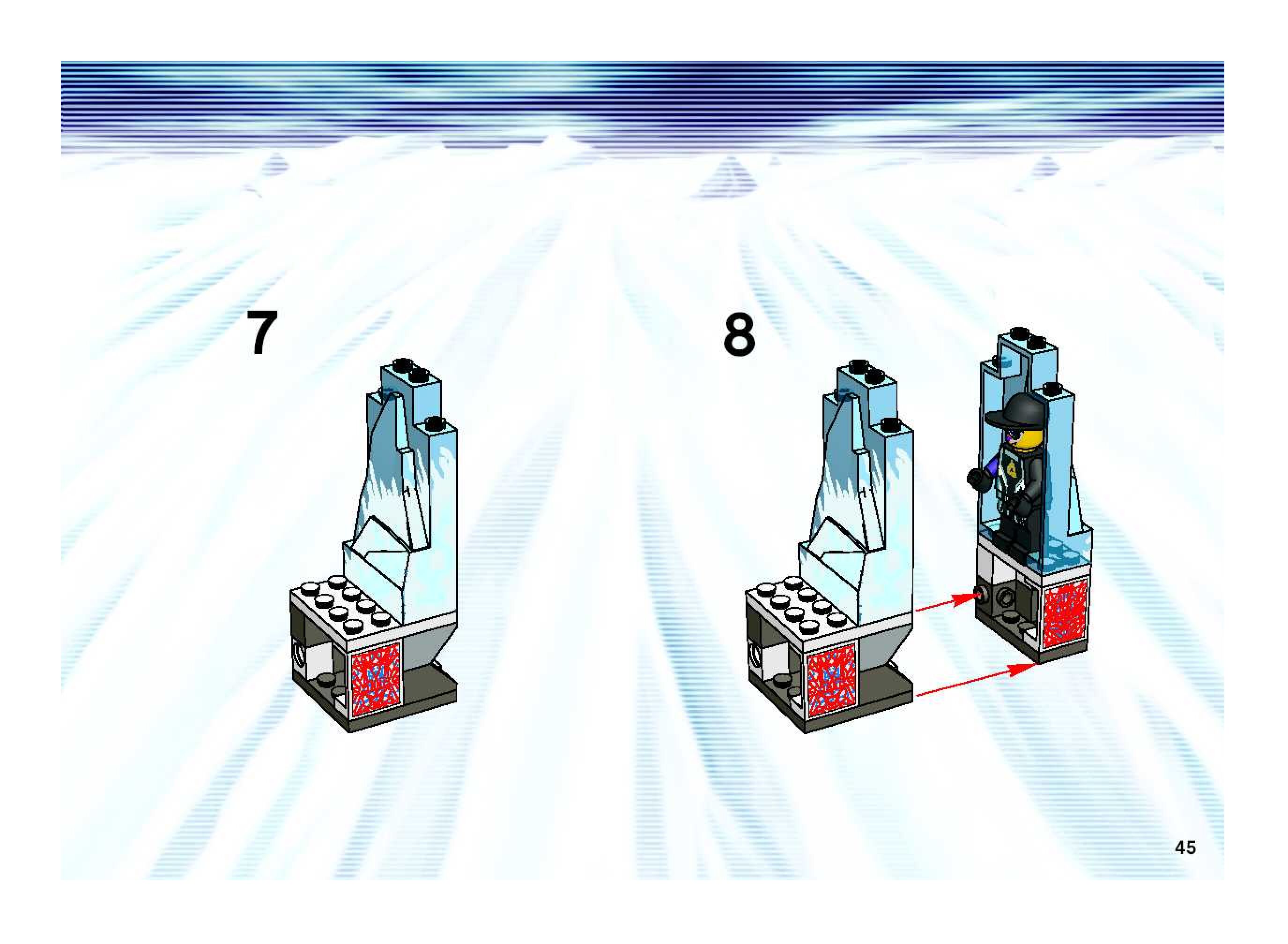 7

8

45