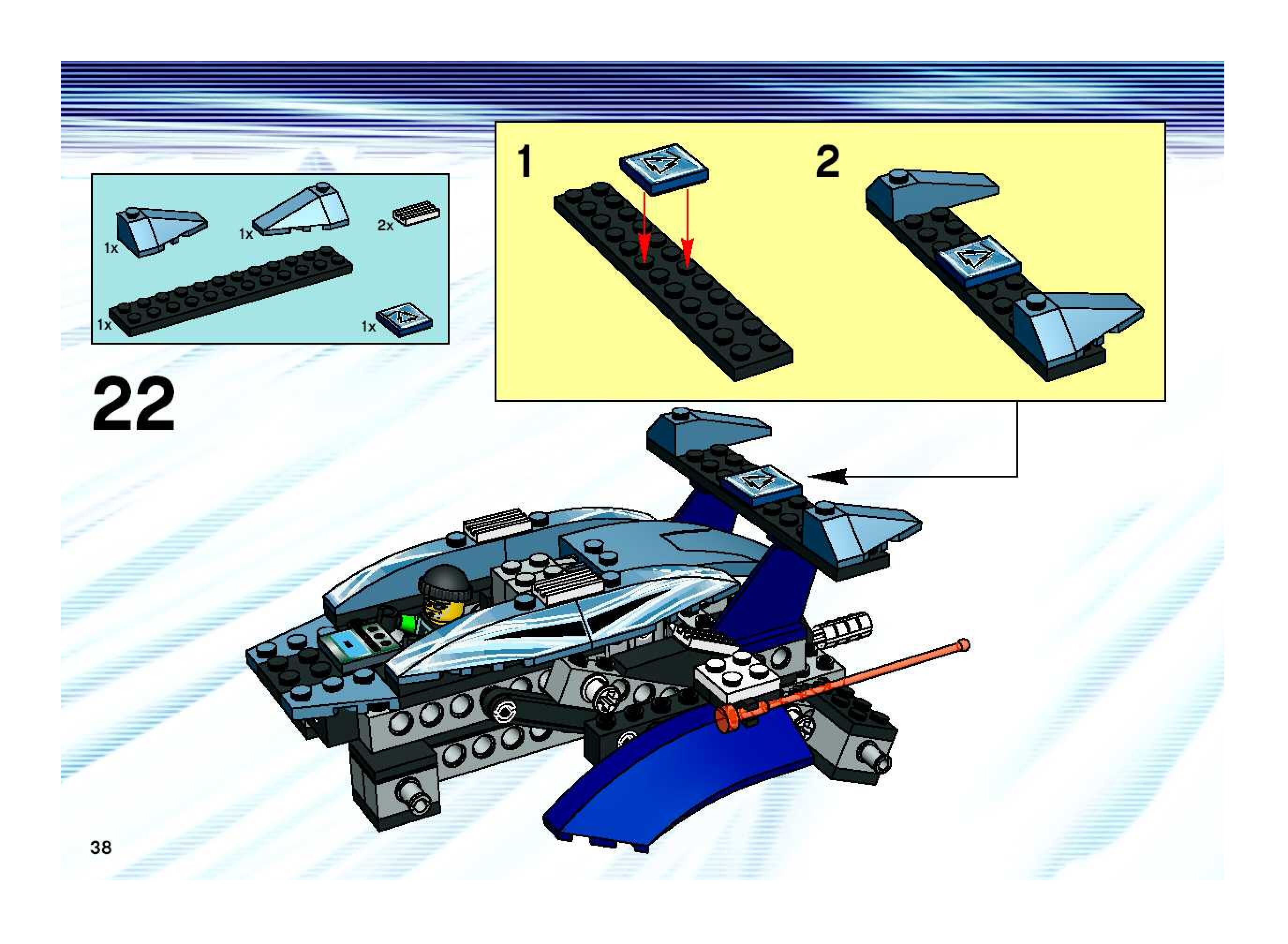 1x

1x

2x

1x

1x

22

1

2

38