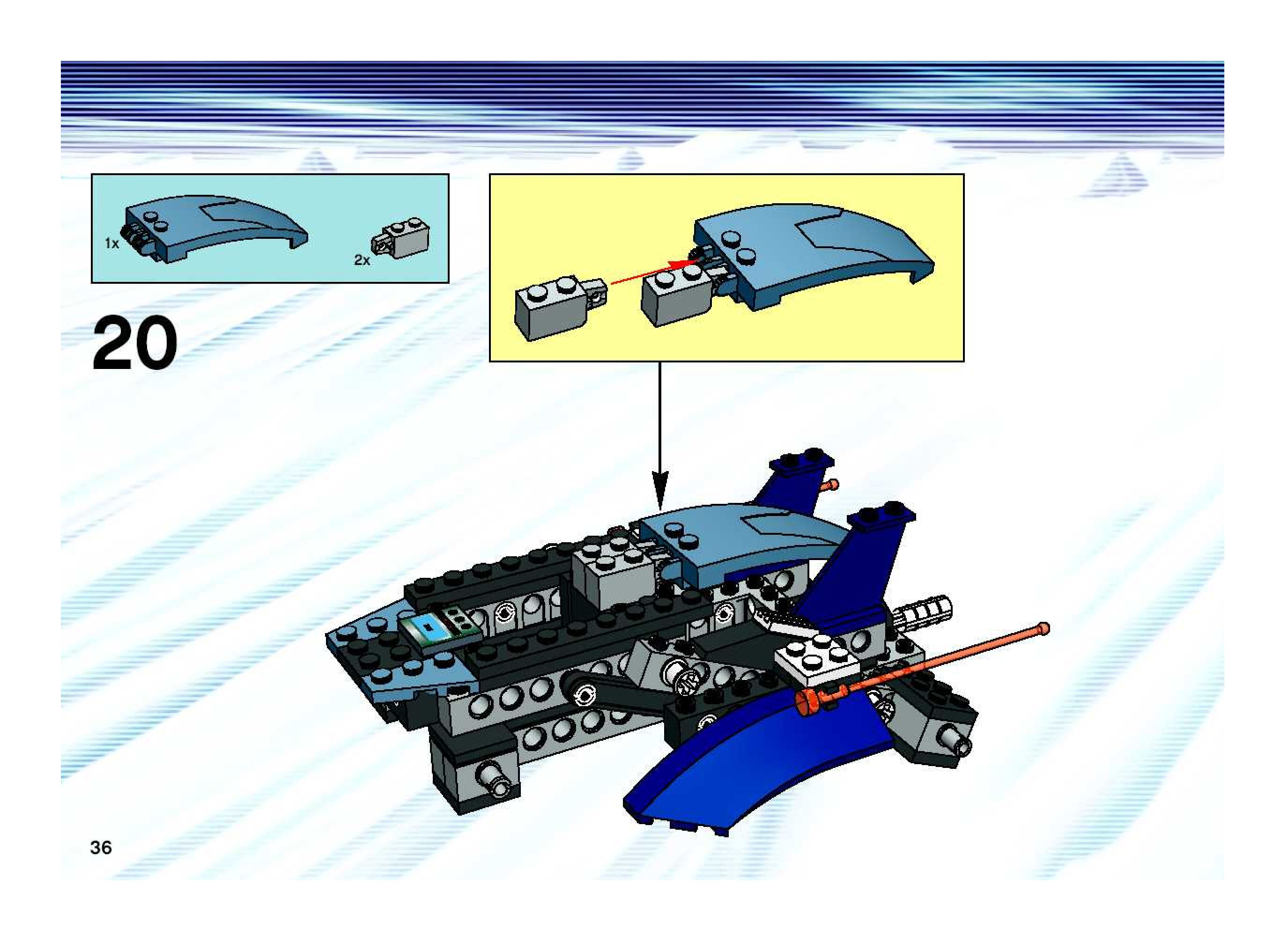 1x

2x

20

36