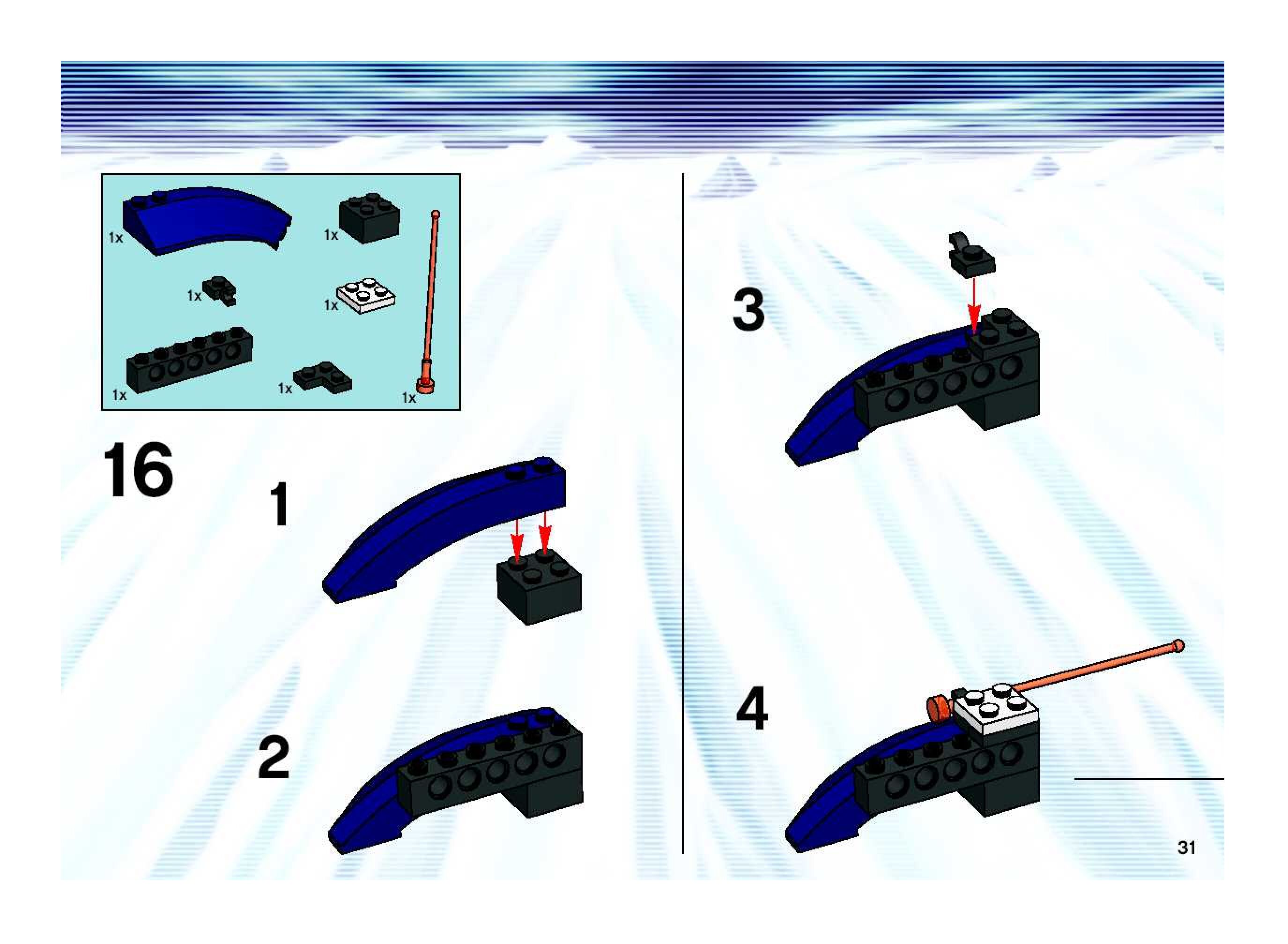 1x
1x
1x
1x
1x
1x
1x

16

1

2

3

4

31