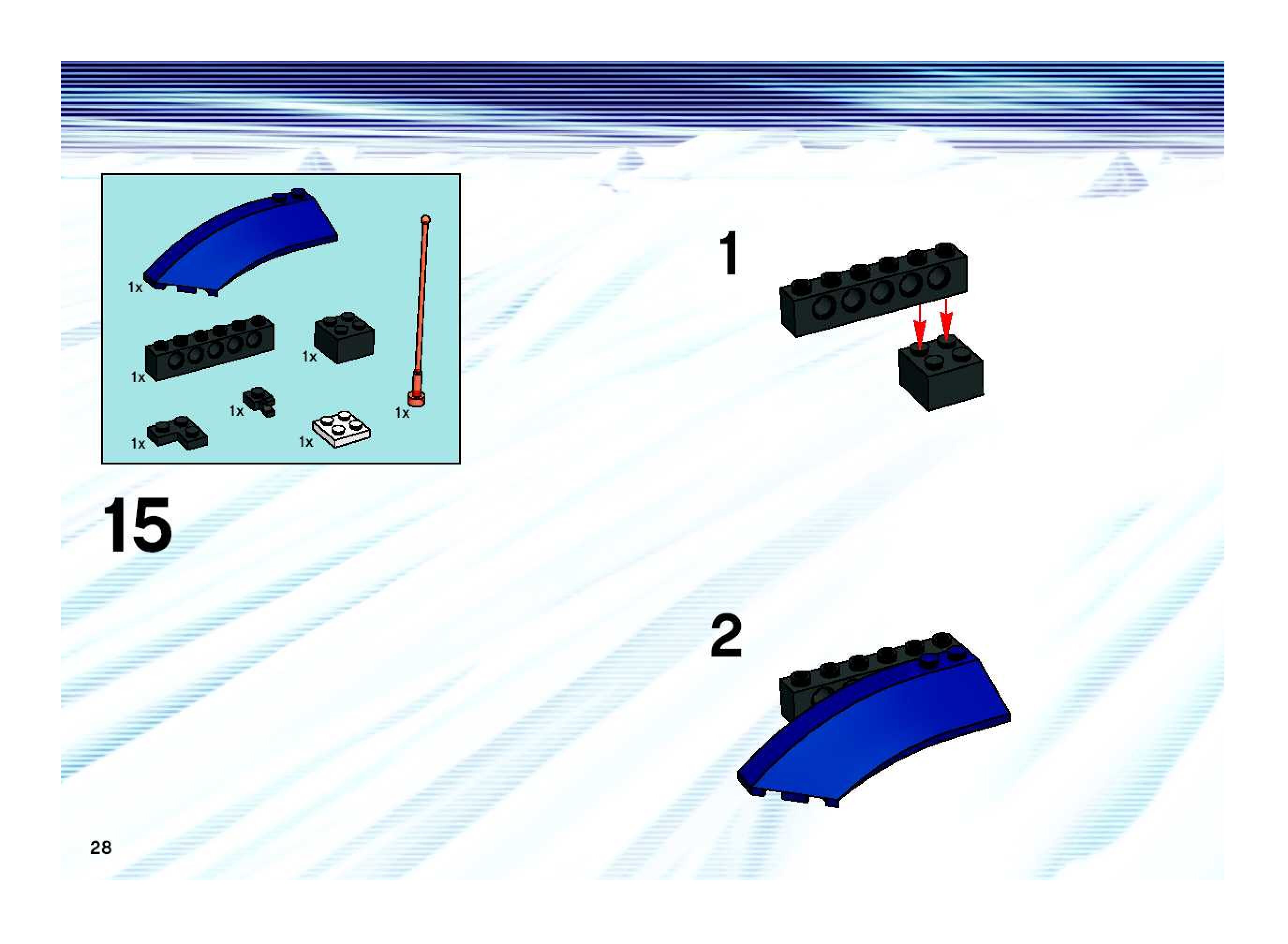 1x

1x

1x

1x

1x

1x

1x

15

1

2

28