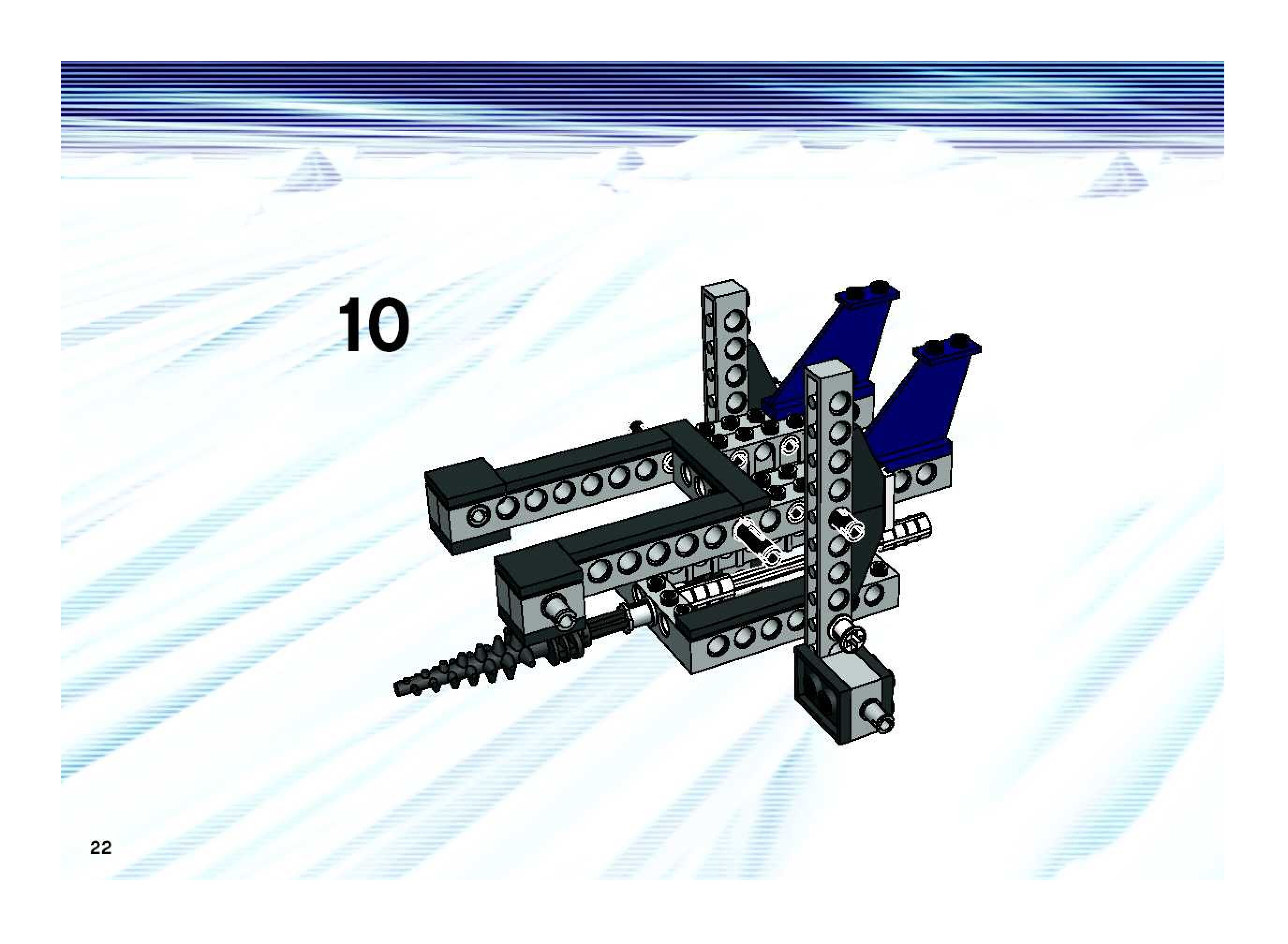 10

22