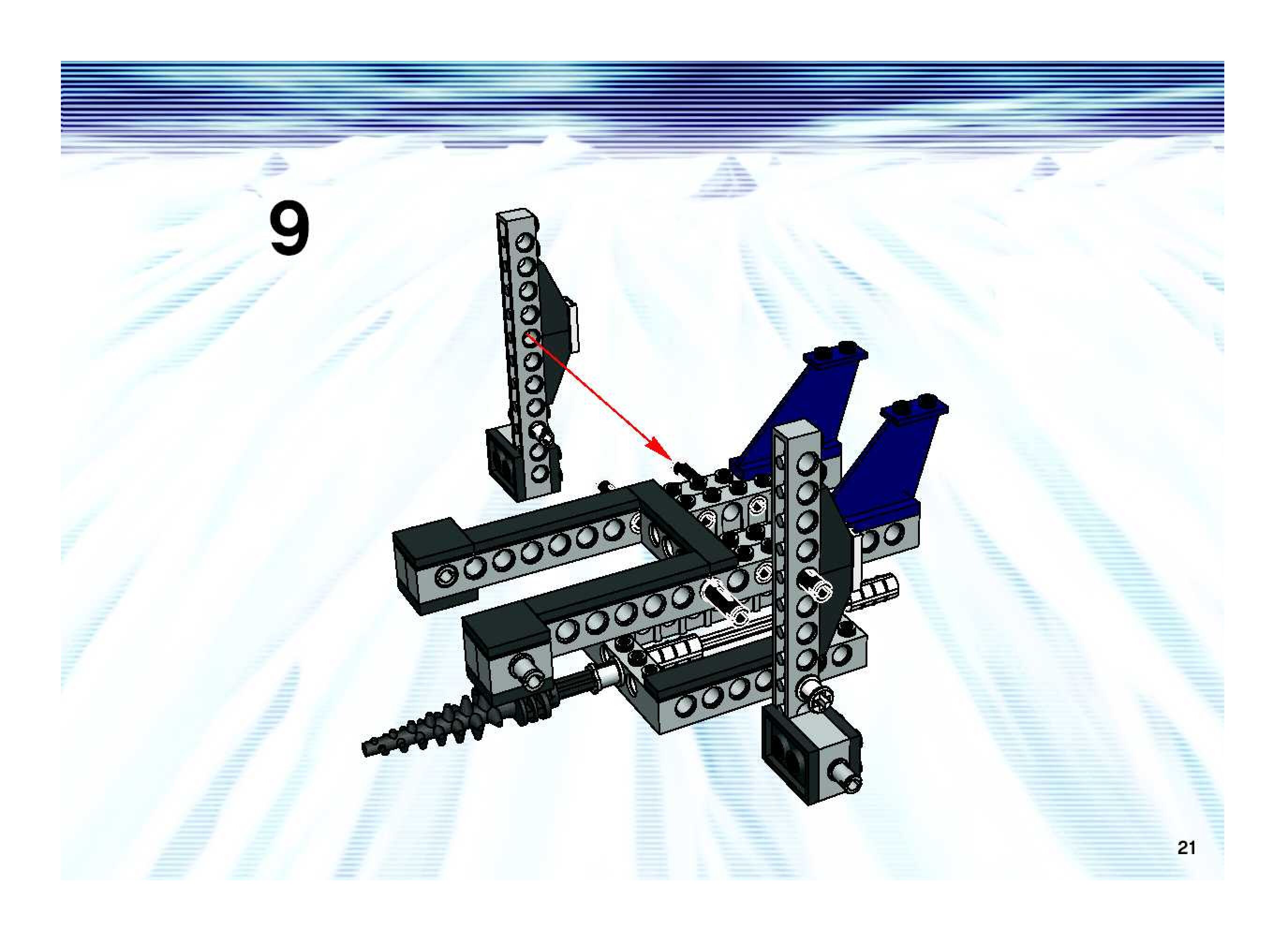 9

21