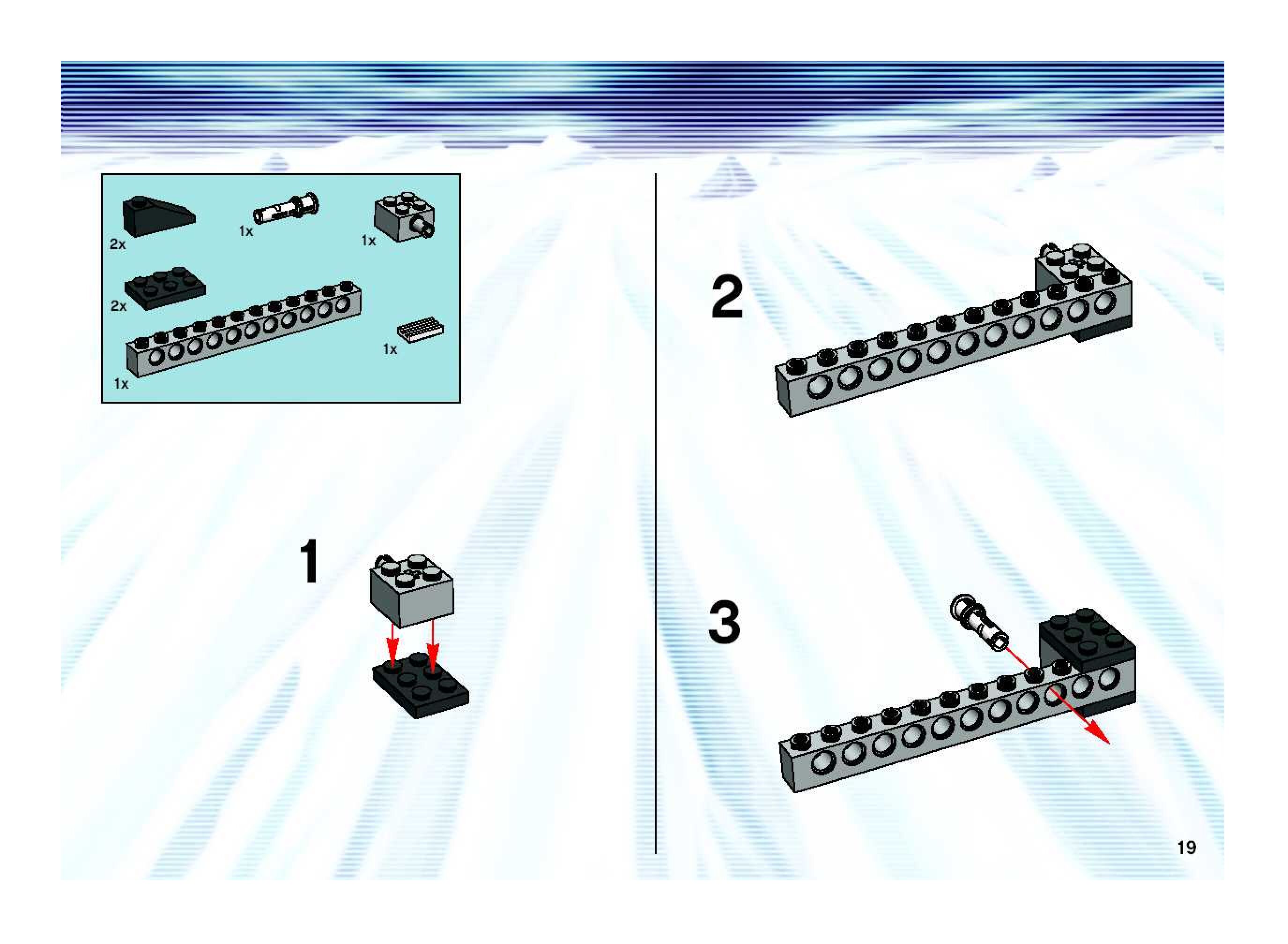 2x
1x
1x
2x
1x
1x

1

2

3

19