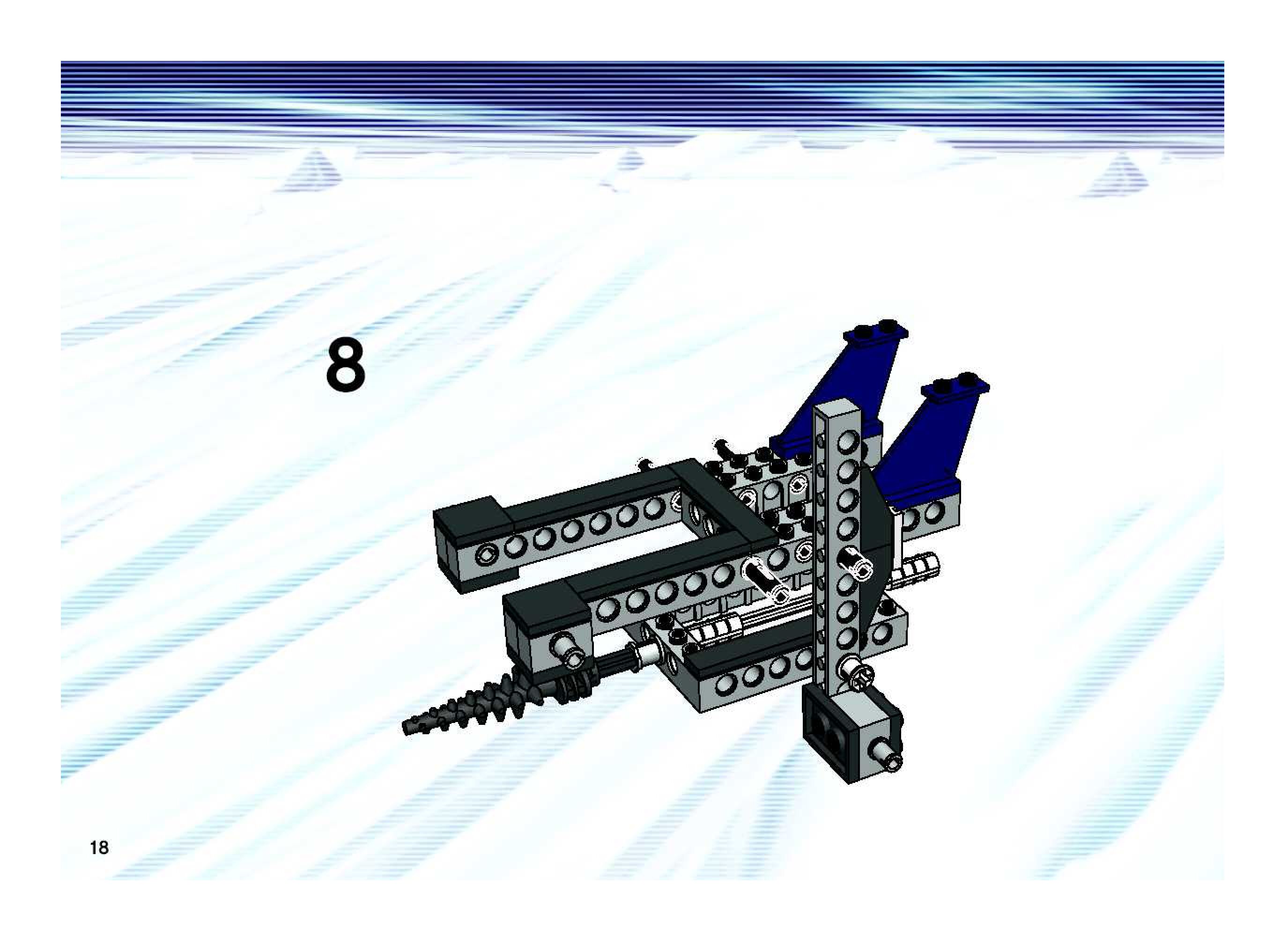 8

18