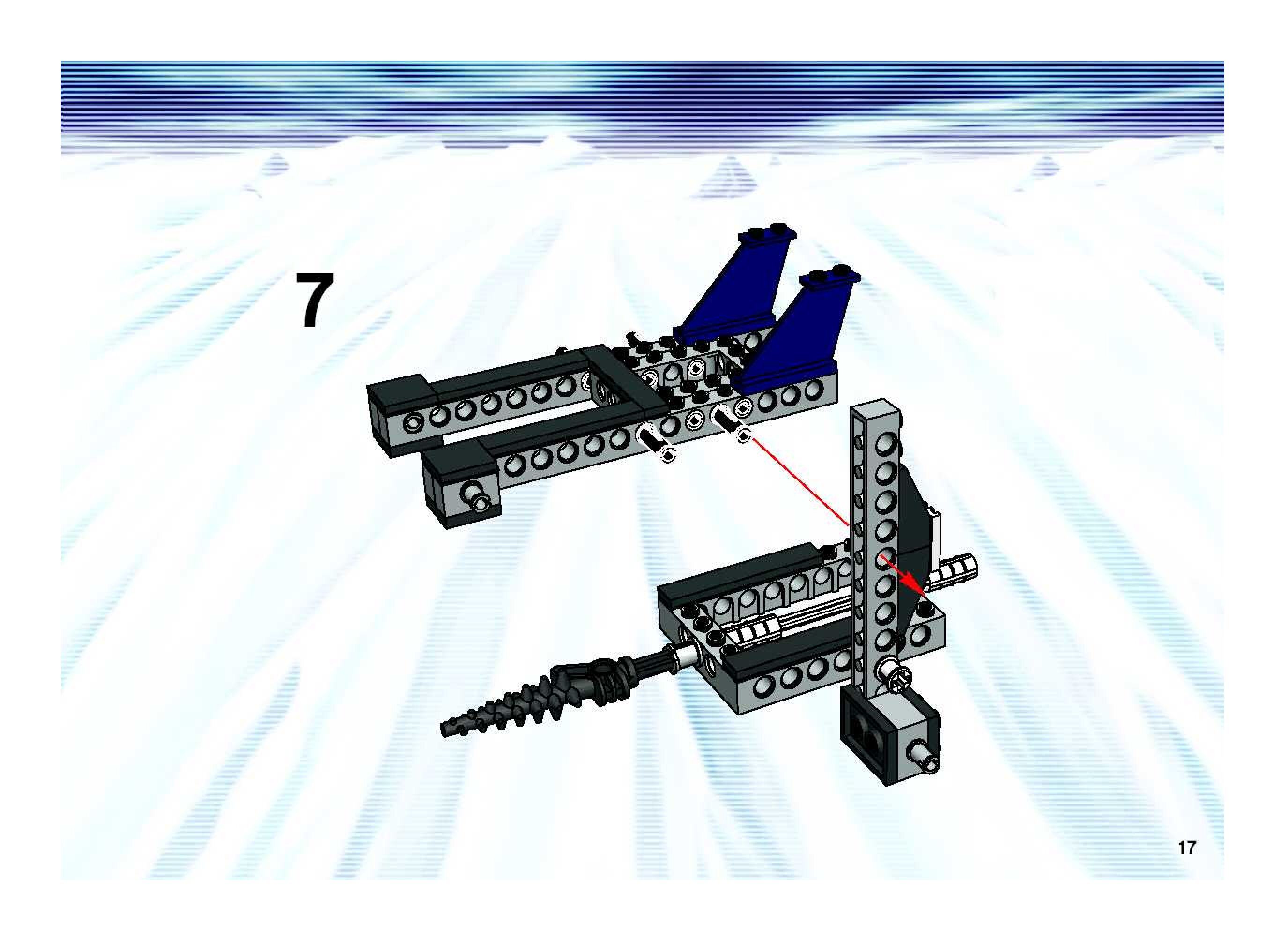 7

17