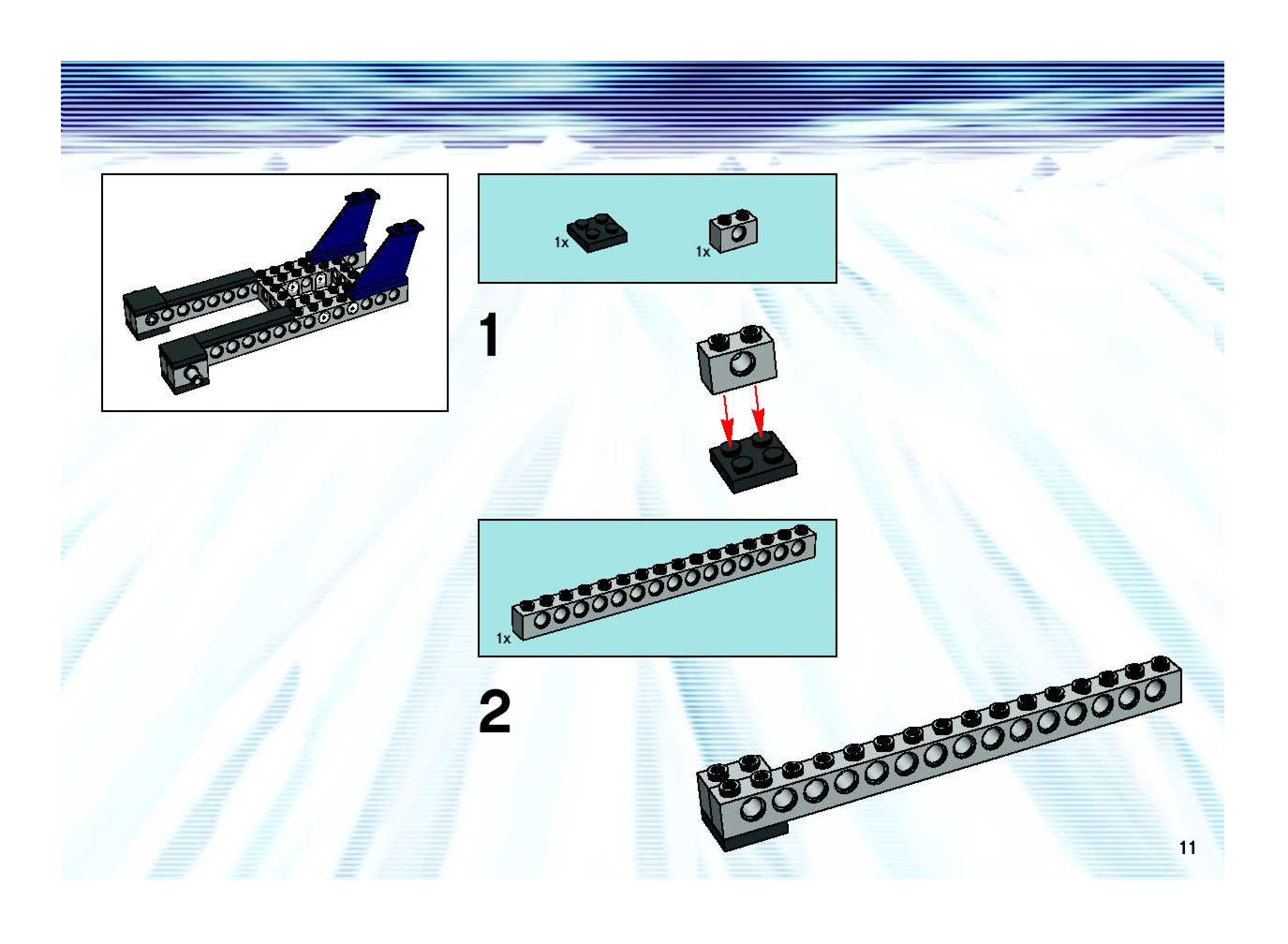 1x

1x

1

1x

2

11