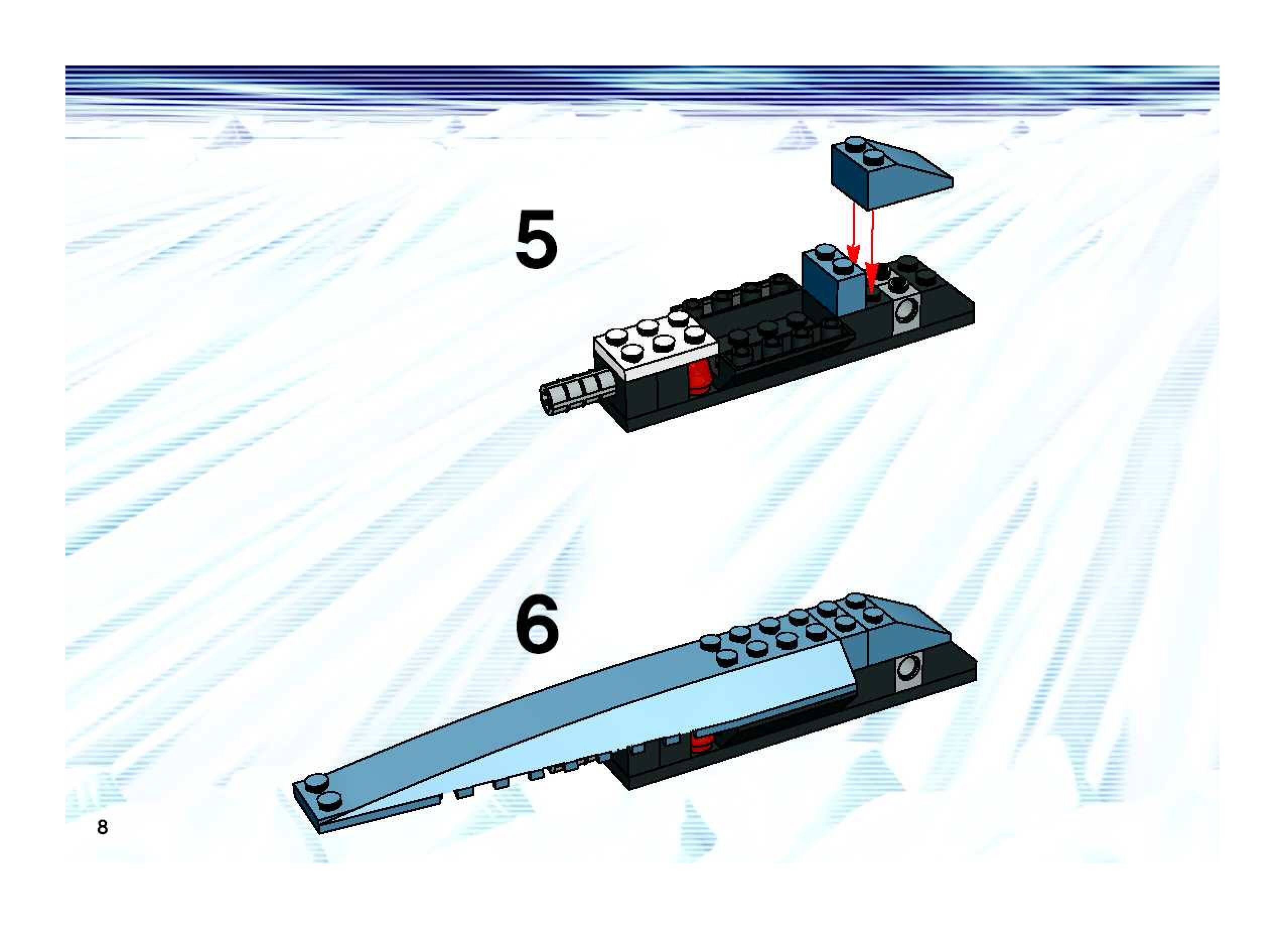 5

6

8