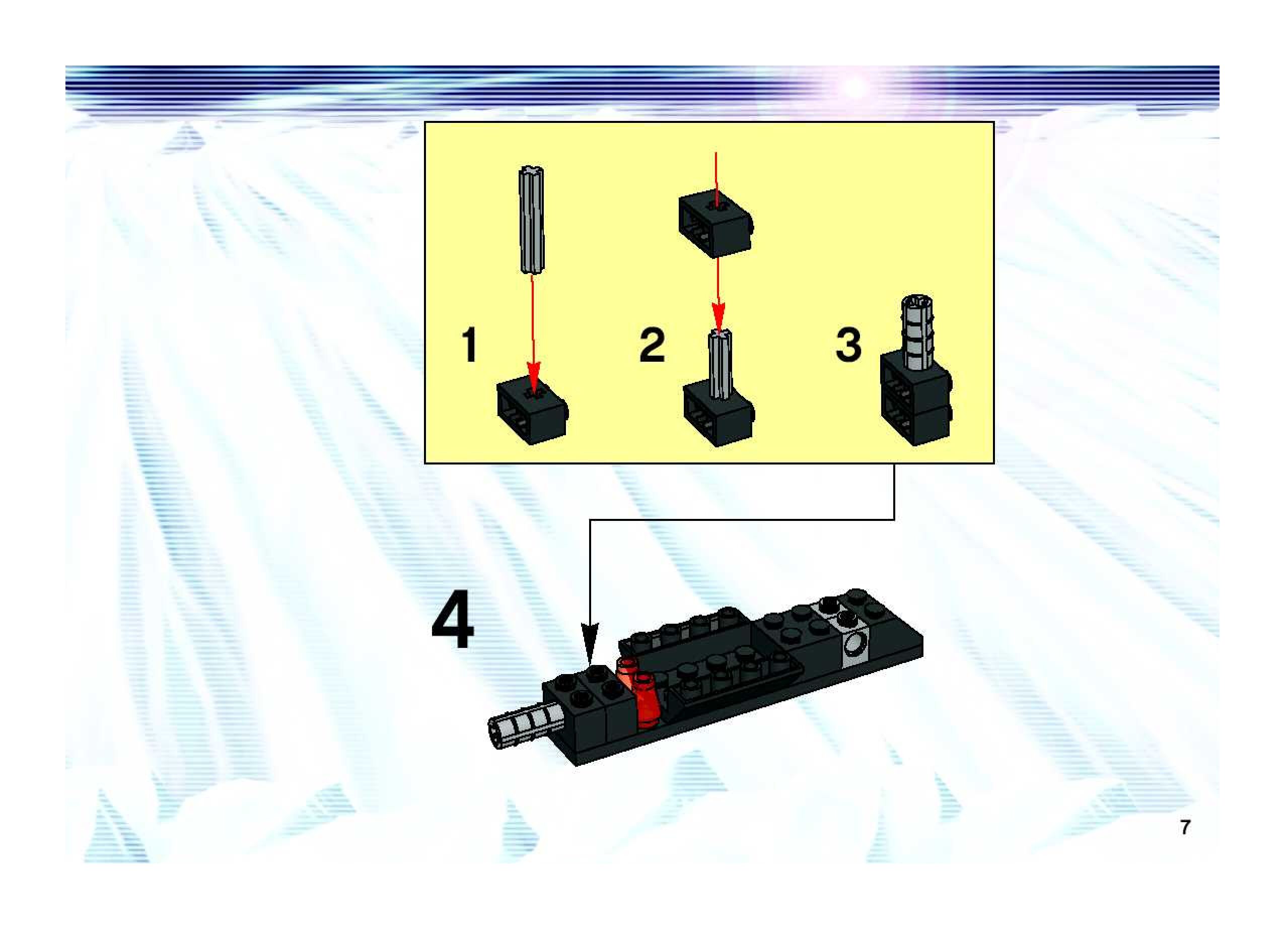 1

2

3

4

7