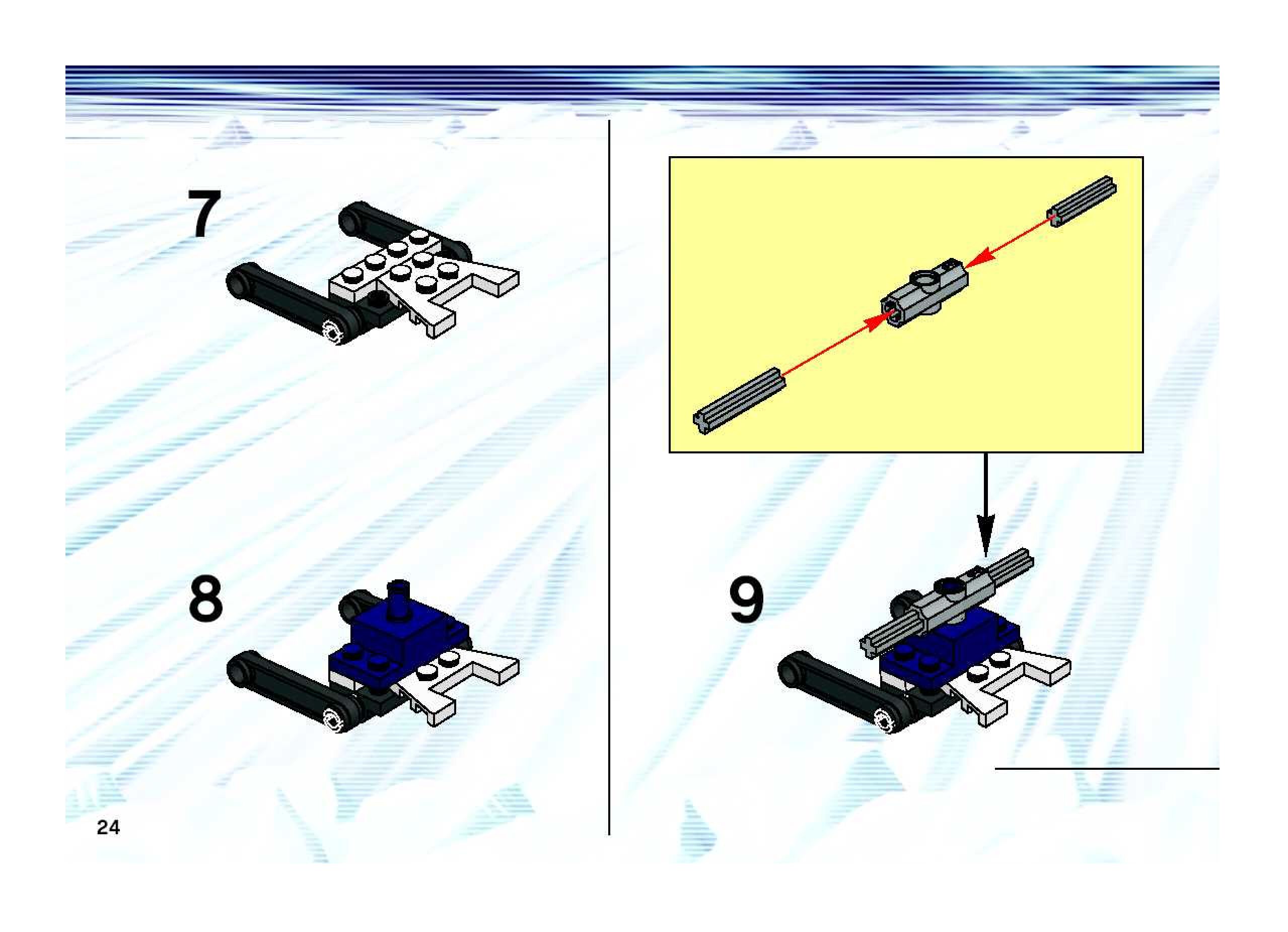 7

8

9

24