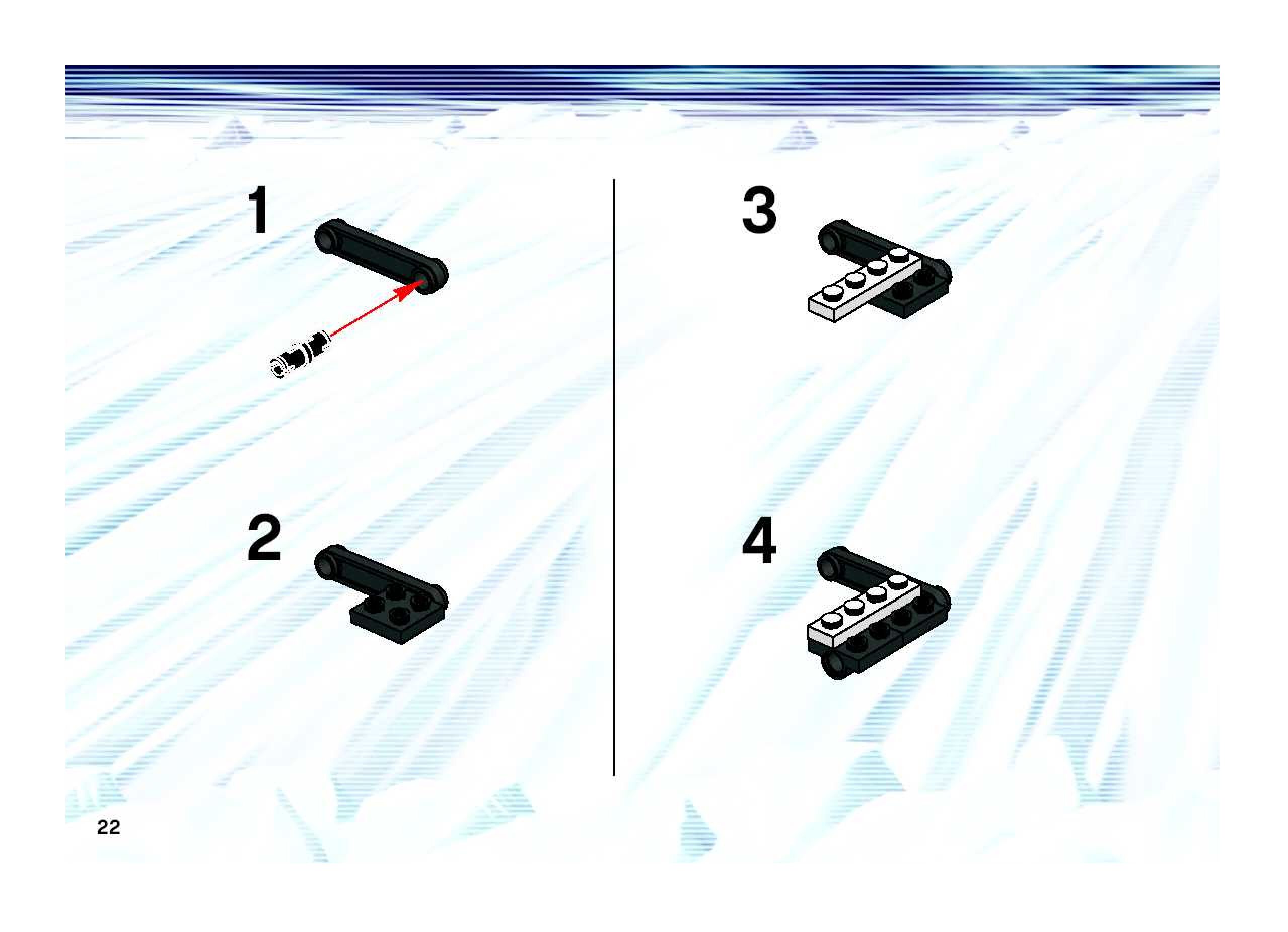 1

2

3

4

22