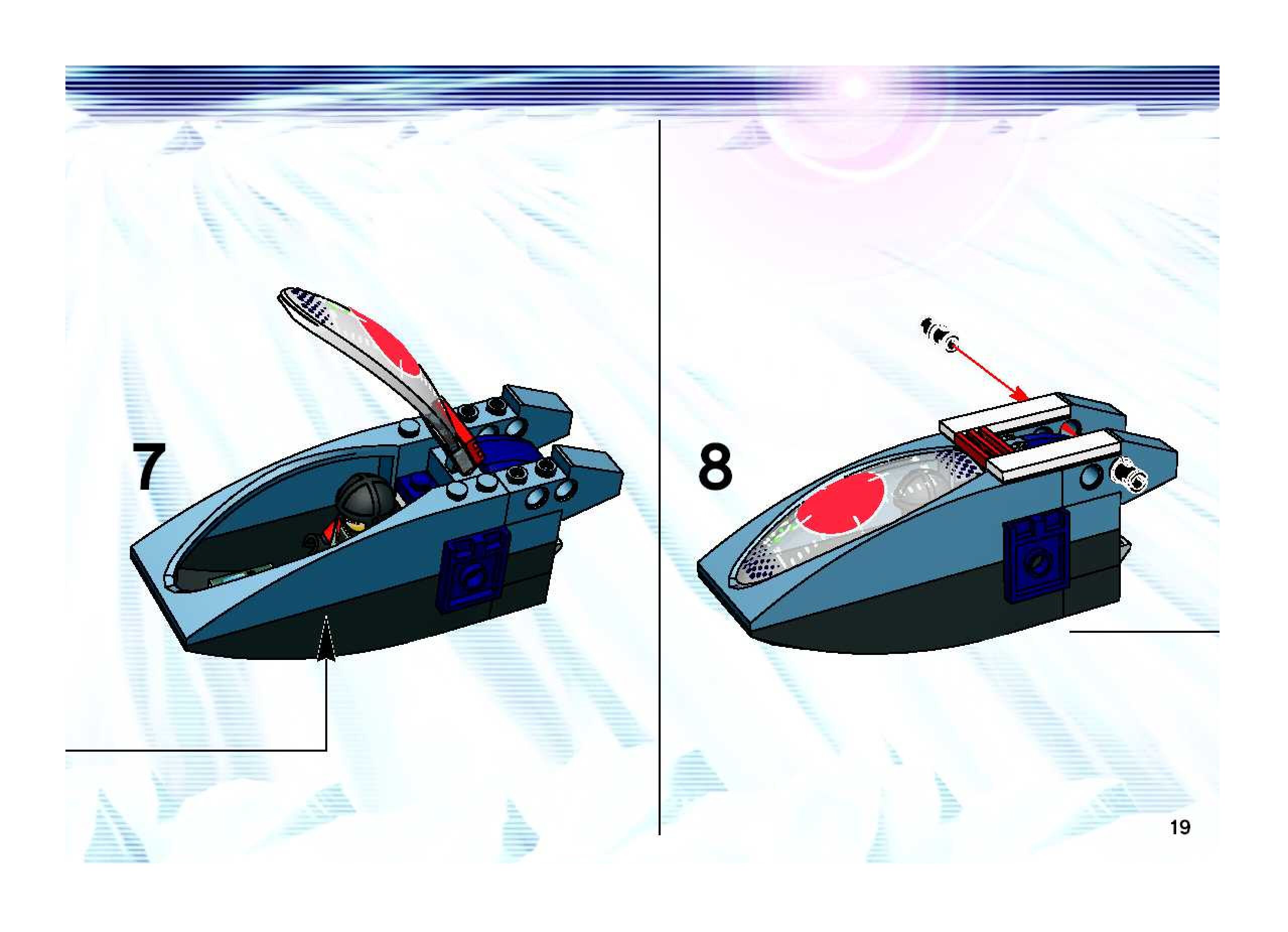 7

8

19