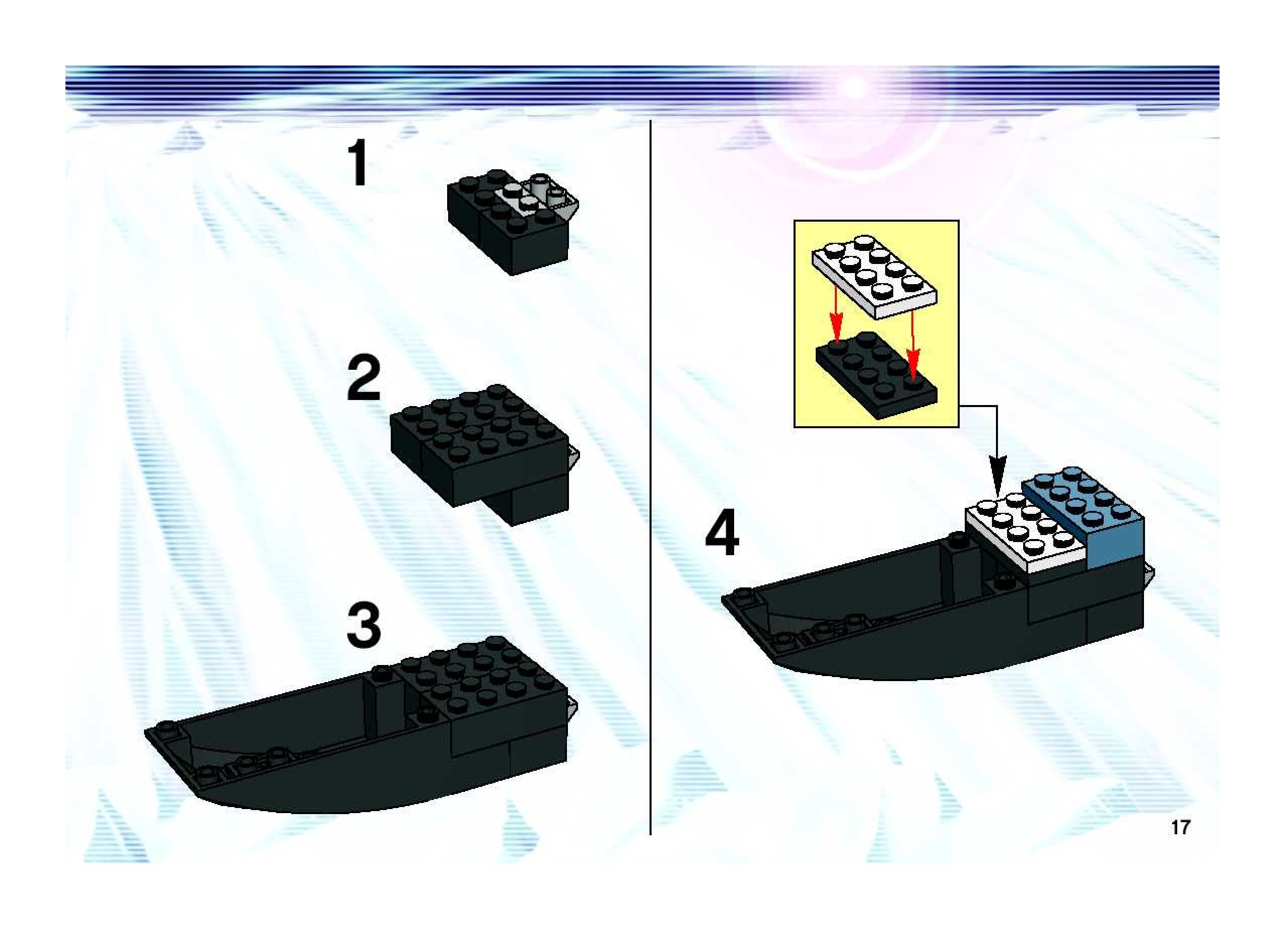 1

2

3

4

17