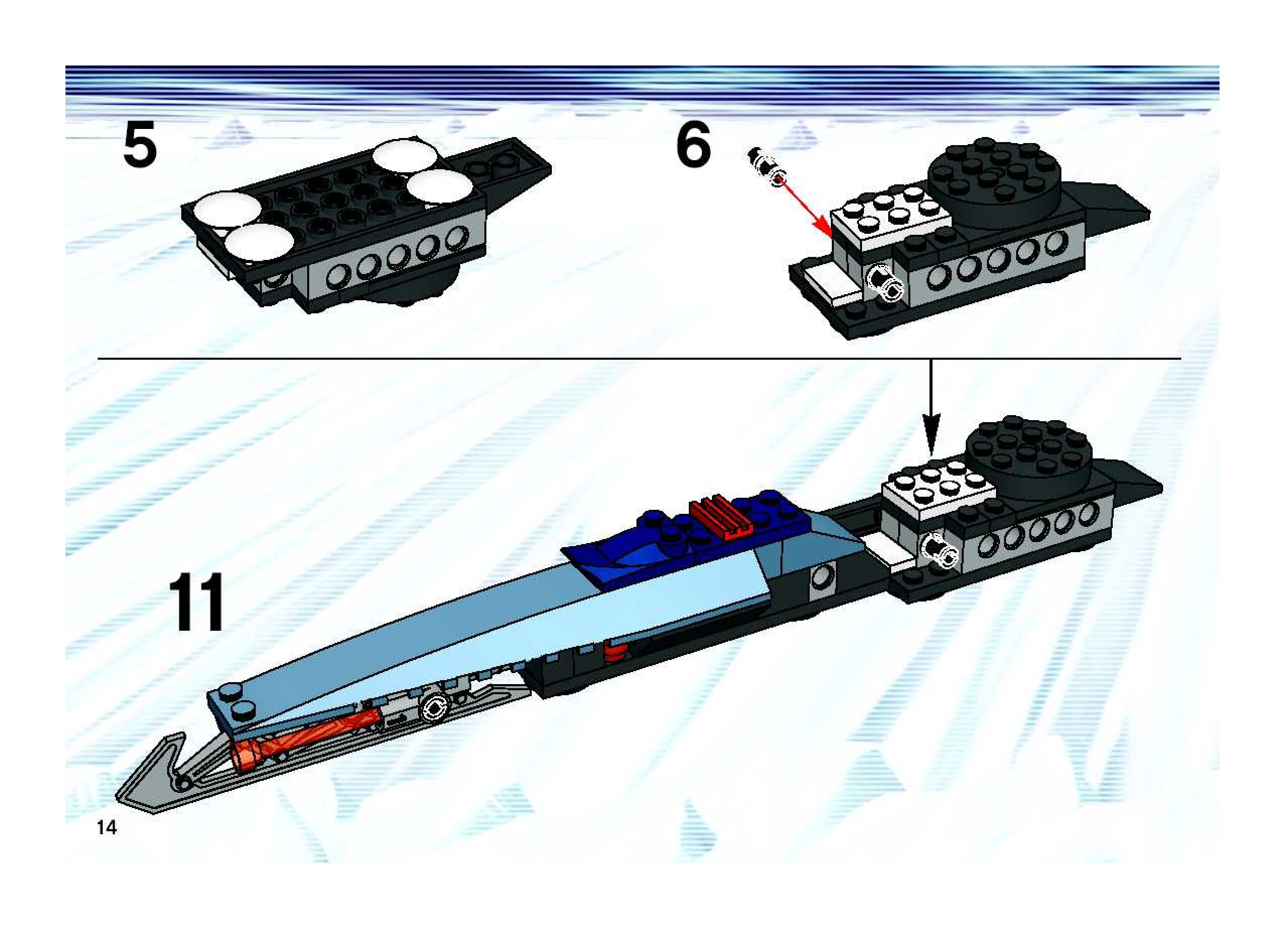 5

6

11

14