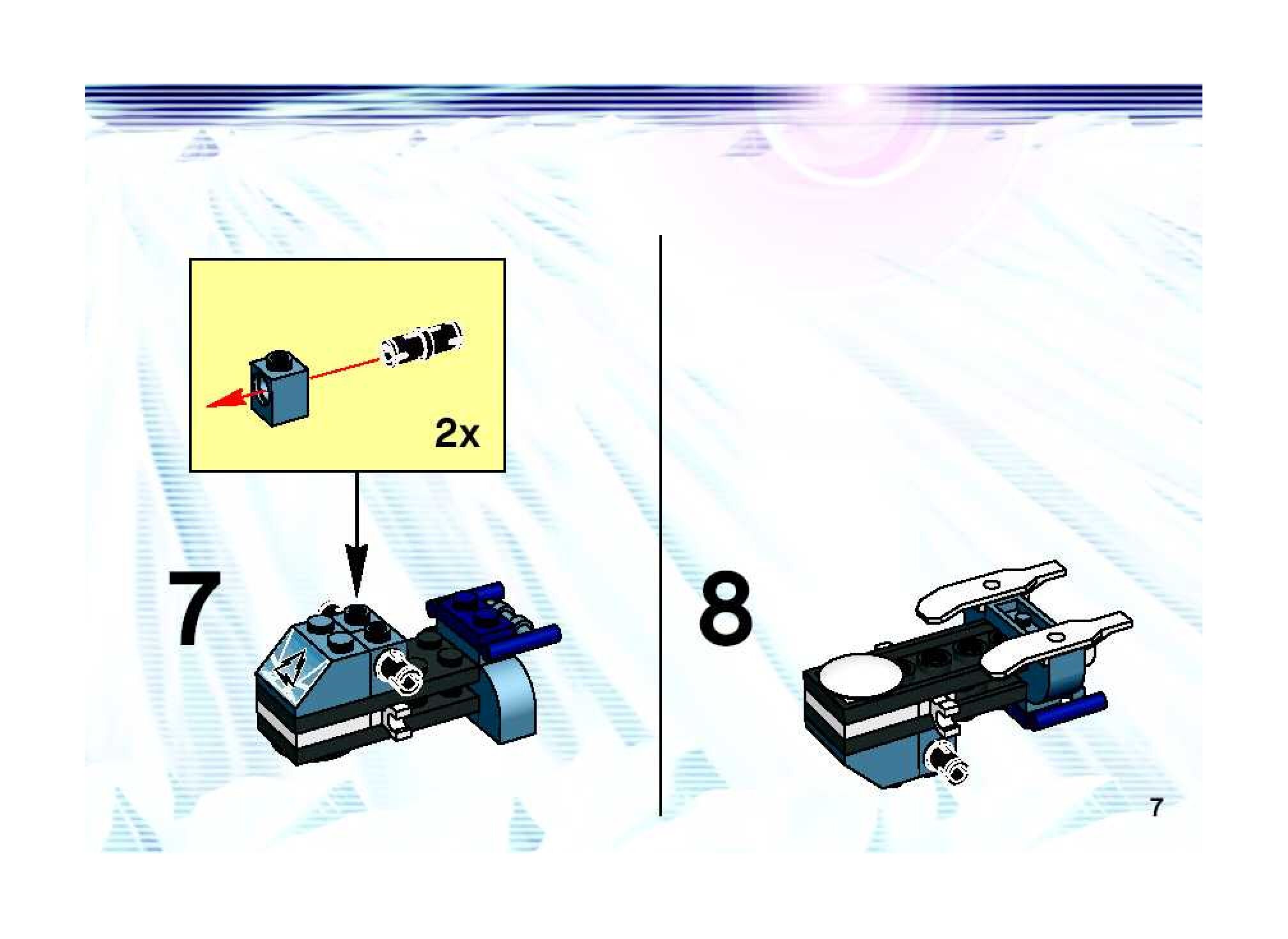 2x

7

8

7